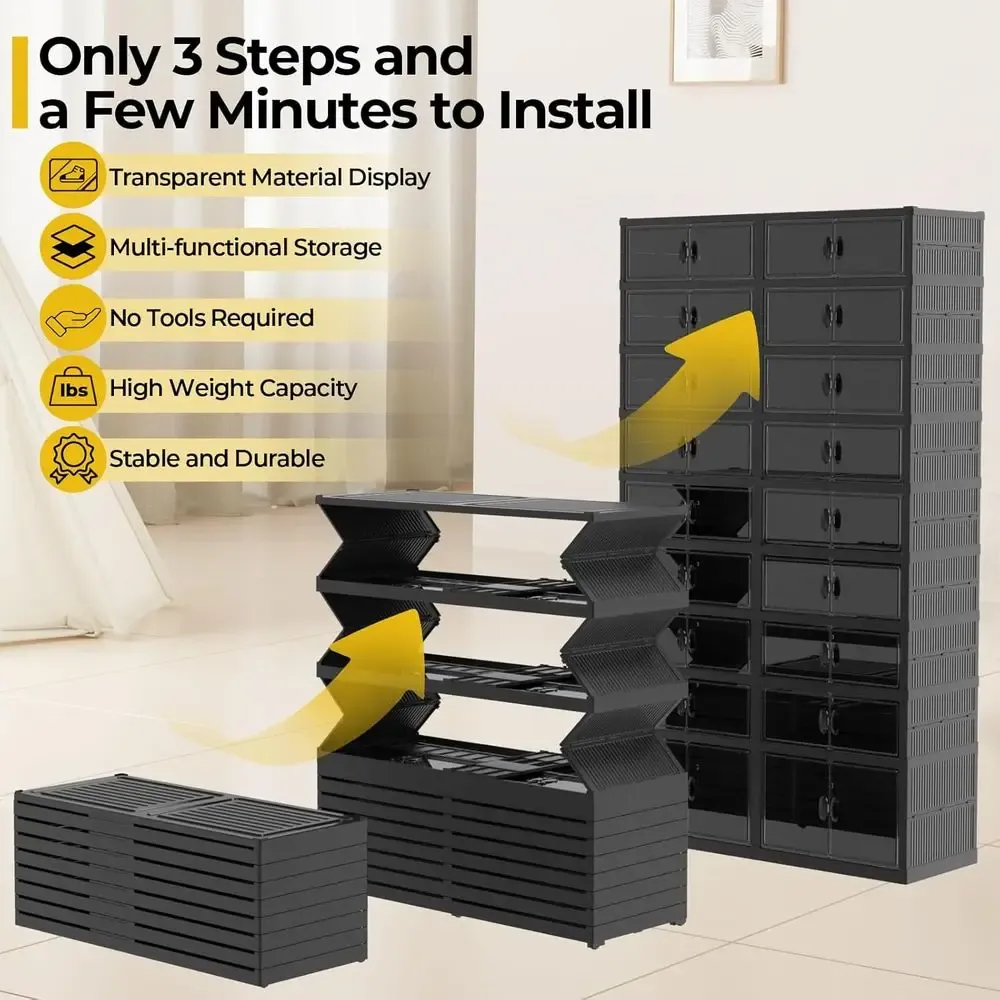 Only 3 Steps and a Few Minutes to Install

Transparent Material Display

Multi-functional Storage

No Tools Required

lbs

High Weight Capacity

Stable and Durable