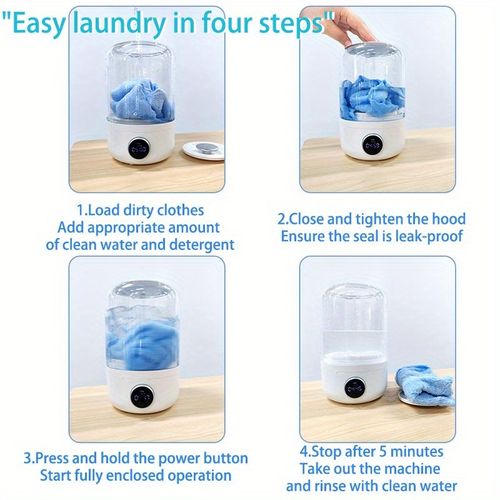 "Easy laundry in four steps"

1.Load dirty clothes
Add appropriate amount of clean water and detergent

2.Close and tighten the hood
Ensure the seal is leak-proof

3.Press and hold the power button
Start fully enclosed operation

4.Stop after 5 minutes
Take out the machine and rinse with clean water