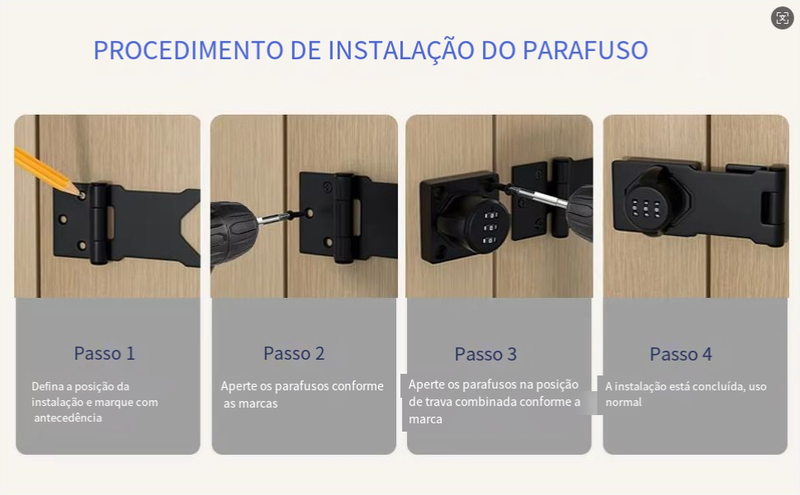 PROCEDIMENTO DE INSTALAÇÃO DO PARAFUSO

Passo 1

Defina a posição da instalação e marque com antecedência

Passo 2

Aperte os parafusos conforme as marcas

Passo 3

Aperte os parafusos na posição de trava combinada conforme a marca

Passo 4

A instalação está concluída, uso normal