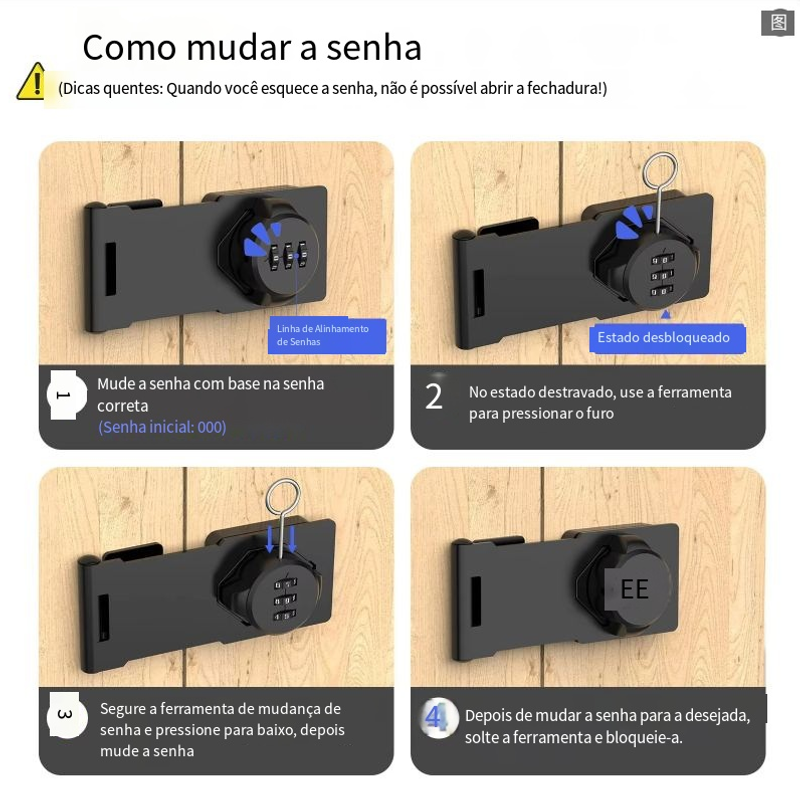 图

Como mudar a senha

(Dicas quentes: Quando você esquece a senha, não é possível abrir a fechadura!)

Linha de Alinhamento de Senhas

1 Mude a senha com base na senha correta
(Senha inicial: 000)

Estado desbloqueado

2 No estado destravado, use a ferramenta para pressionar o furo

3 Segure a ferramenta de mudança de senha e pressione para baixo, depois mude a senha

EE

4 Depois de mudar a senha para a desejada, solte a ferramenta e bloqueie-a.