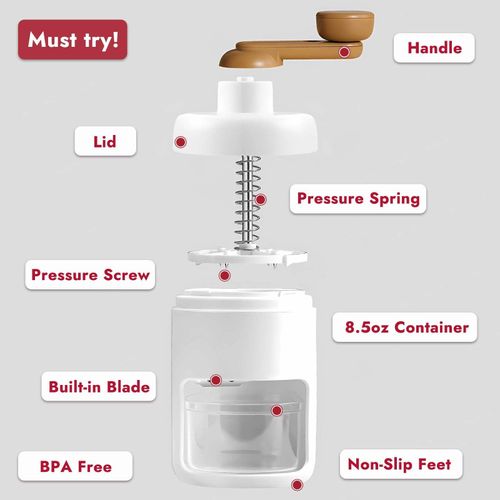 Must try!

Handle

Lid

Pressure Spring

Pressure Screw

8.5oz Container

Built-in Blade

BPA Free

Non-Slip Feet