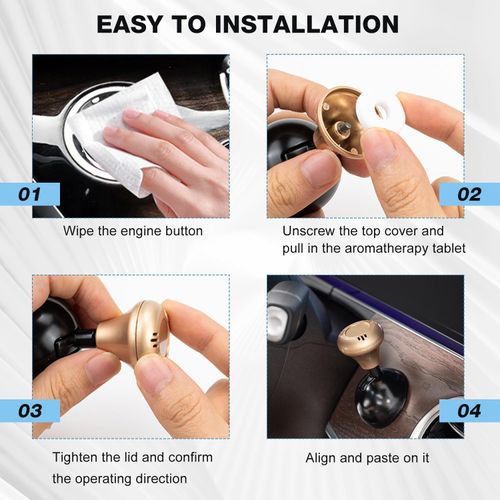 EASY TO INSTALLATION

01

Wipe the engine button

02

Unscrew the top cover and pull in the aromatherapy tablet

03

Tighten the lid and confirm the operating direction

04

Align and paste on it