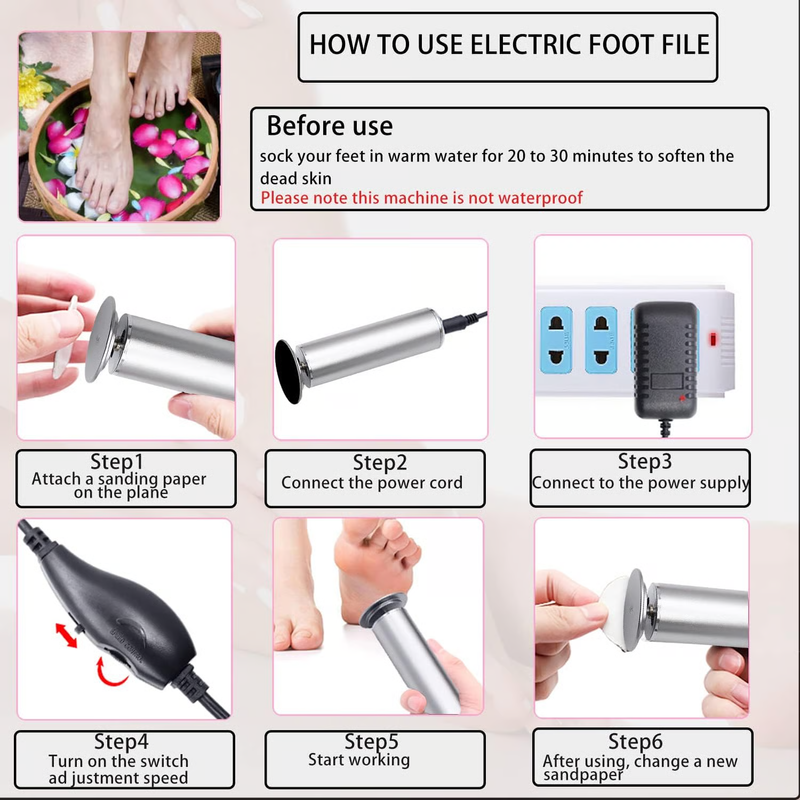 HOW TO USE ELECTRIC FOOT FILE

Before use

sock your feet in warm water for 20 to 30 minutes to soften the dead skin
Please note this machine is not waterproof

Step1
Attach a sanding paper on the plane

Step2
Connect the power cord

Step3
Connect to the power supply

Step4
Turn on the switch ad justment speed

Step5
Start working

Step6
After using, change a new sandpaper