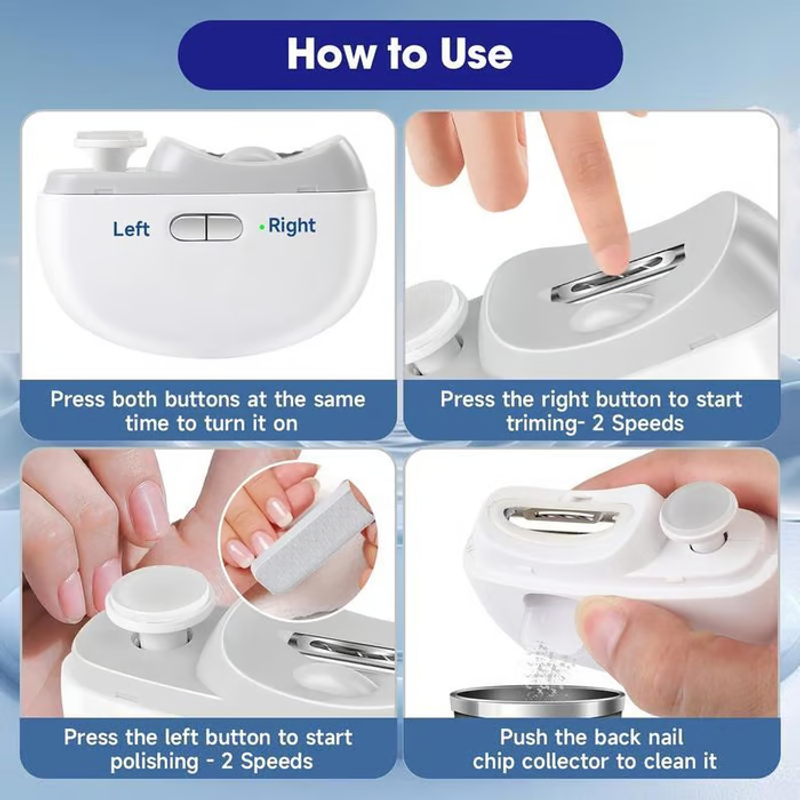 How to Use

Left Right

Press both buttons at the same time to turn it on

Press the right button to start triming- 2 Speeds

Press the left button to start polishing - 2 Speeds

Push the back nail chip collector to clean it