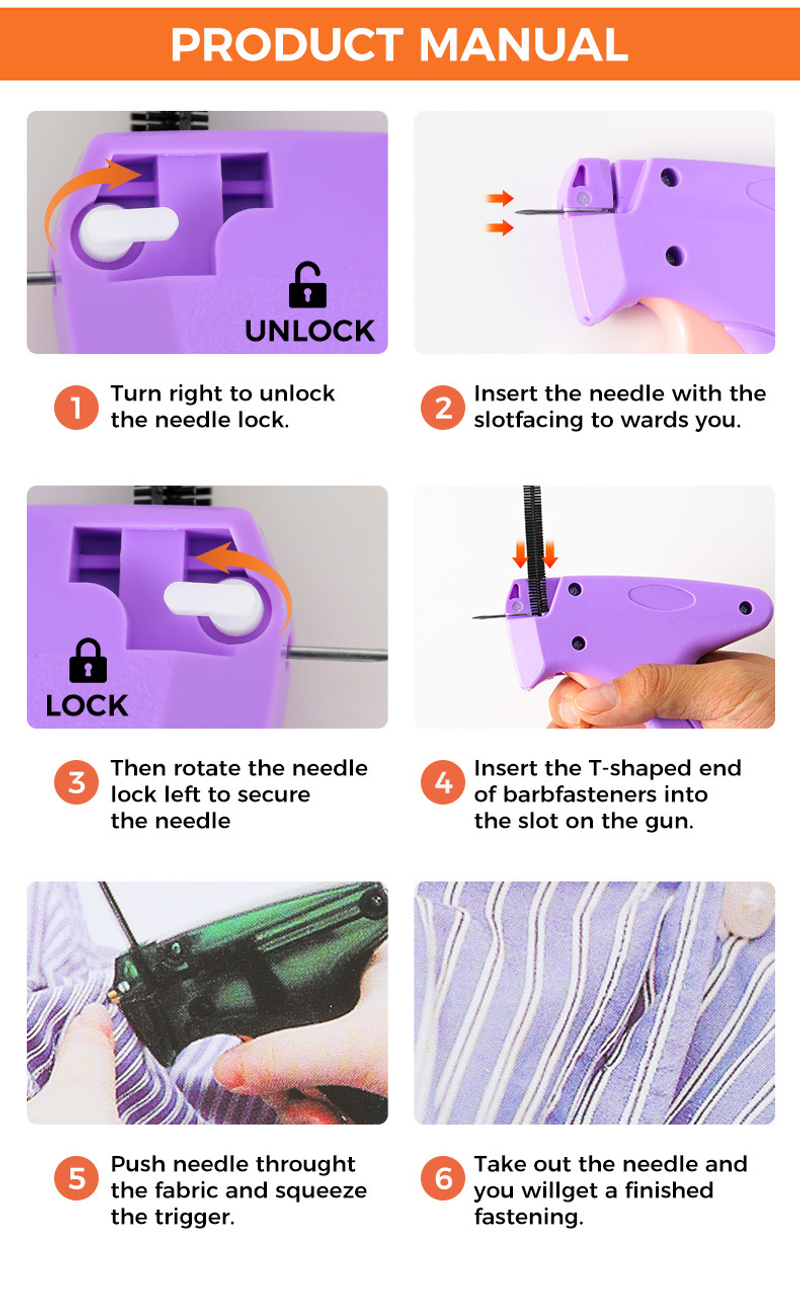 PRODUCT MANUAL

UNLOCK

1 Turn right to unlock the needle lock.

2 Insert the needle with the slotfacing to wards you.

LOCK

3 Then rotate the needle lock left to secure the needle

4 Insert the T-shaped end of barbfasteners into the slot on the gun.

5 Push needle throught the fabric and squeeze the trigger.

6 Take out the needle and you willget a finished fastening.