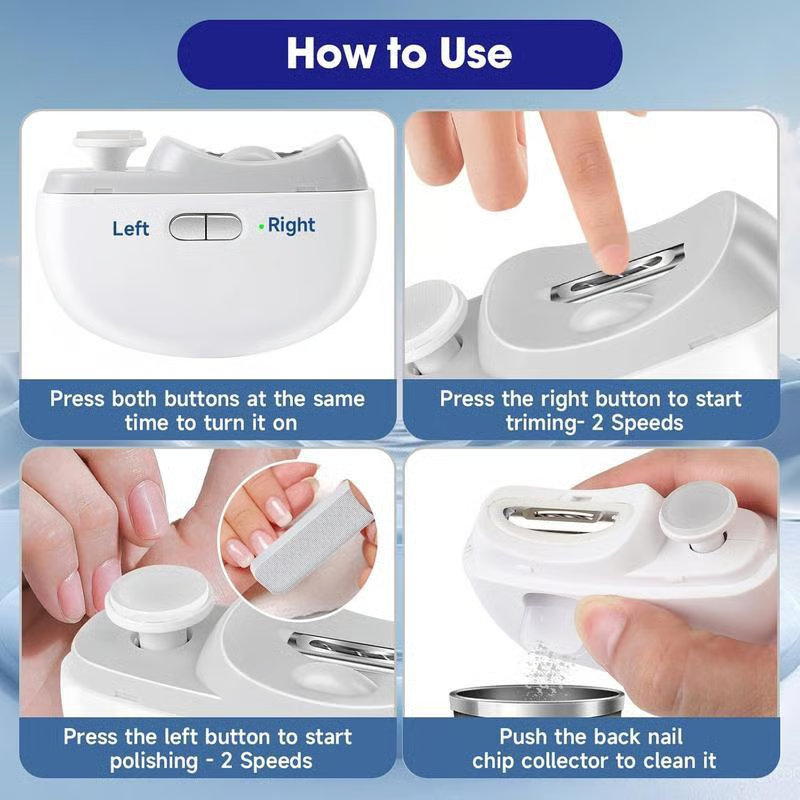 How to Use

Left

Right

Press both buttons at the same time to turn it on

Press the right button to start triming- 2 Speeds

Press the left button to start polishing - 2 Speeds

Push the back nail chip collector to clean it