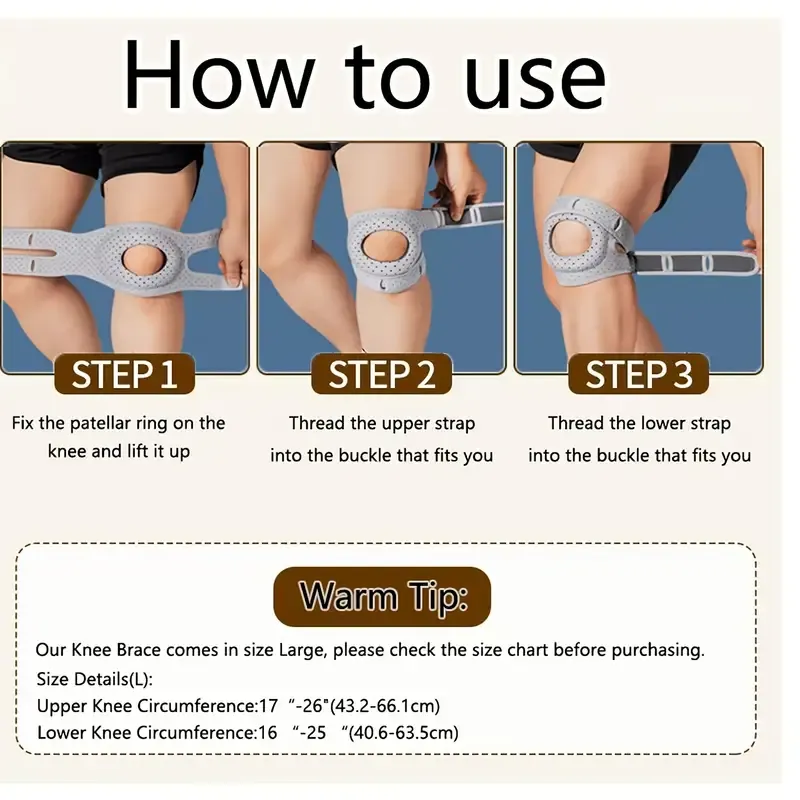 How to use

STEP 1

Fix the patellar ring on the knee and lift it up

STEP 2

Thread the upper strap into the buckle that fits you

STEP 3

Thread the lower strap into the buckle that fits you

Warm Tip:

Our Knee Brace comes in size Large, please check the size chart before purchasing.
Size Details(L):
Upper Knee Circumference:17 "-26"(43.2-66.1cm)
Lower Knee Circumference:16 "-25 "(40.6-63.5cm)