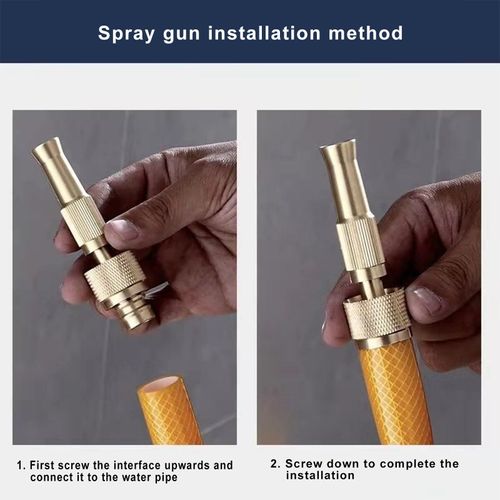 Spray gun installation method

1. First screw the interface upwards and connect it to the water pipe

2. Screw down to complete the installation