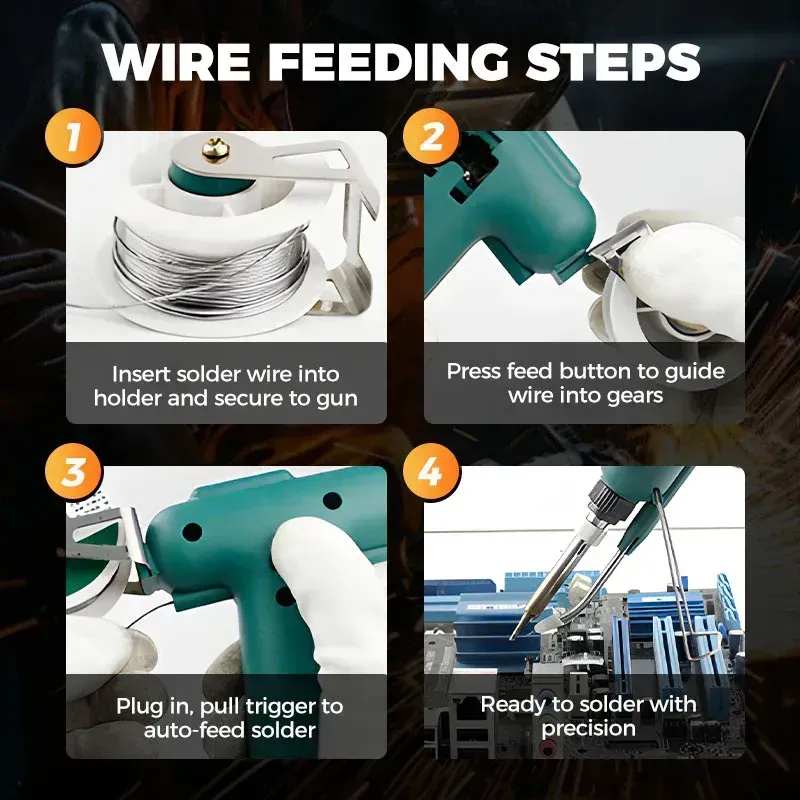 WIRE FEEDING STEPS

1

Insert solder wire into holder and secure to gun

2

Press feed button to guide wire into gears

3

Plug in, pull trigger to auto-feed solder

4

Ready to solder with precision