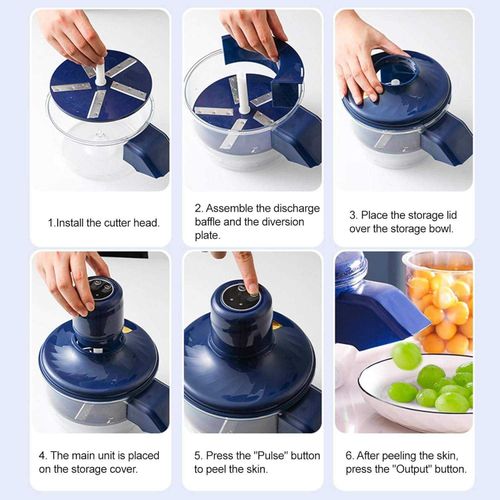 1.Install the cutter head.

2. Assemble the discharge baffle and the diversion plate.

3. Place the storage lid over the storage bowl.

4. The main unit is placed on the storage cover.

5. Press the "Pulse" button to peel the skin.

6. After peeling the skin, press the "Output" button.