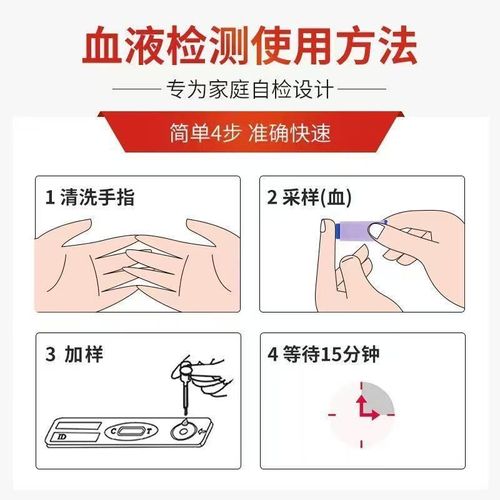 血液检测使用方法

专为家庭自检设计

简单4步 准确快速

1 清洗手指

2 采样(血)

3 加样

ID

C

T

4 等待15分钟