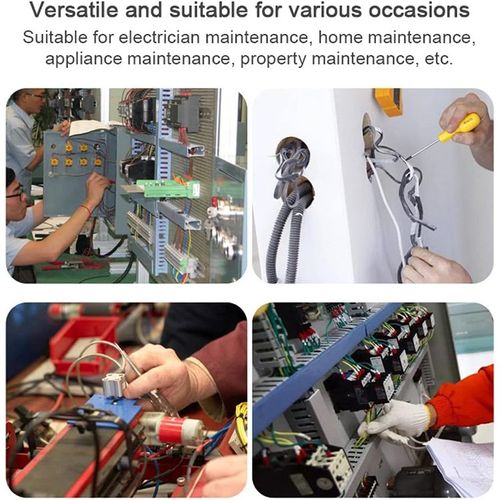 Versatile and suitable for various occasions

Suitable for electrician maintenance, home maintenance, appliance maintenance, property maintenance, etc.