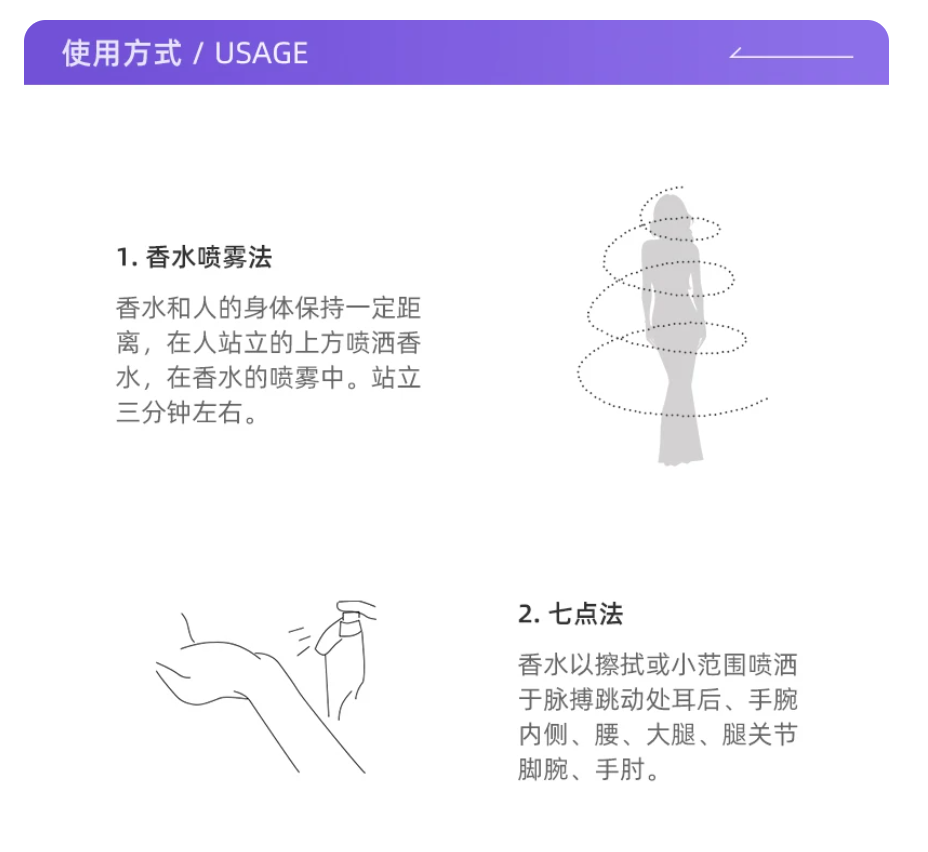 使用方式 / USAGE

1. 香水喷雾法

香水和人的身体保持一定距离，在人站立的上方喷洒香水，在香水的喷雾中。站立三分钟左右。

2. 七点法

香水以擦拭或小范围喷洒于脉搏跳动处耳后、手腕内侧、腰、大腿、腿关节脚腕、手肘。