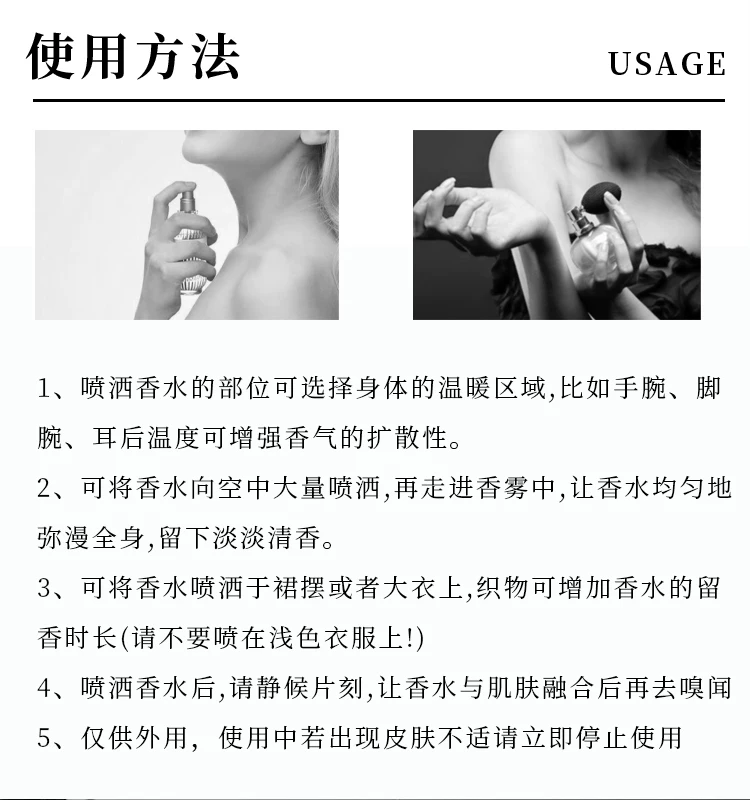 使用方法

USAGE

1、喷洒香水的部位可选择身体的温暖区域,比如手腕、脚腕、耳后温度可增强香气的扩散性。

2、可将香水向空中大量喷洒,再走进香雾中,让香水均匀地弥漫全身,留下淡淡清香。

3、可将香水喷洒于裙摆或者大衣上,织物可增加香水的留香时长(请不要喷在浅色衣服上!)

4、喷洒香水后,请静候片刻,让香水与肌肤融合后再去嗅闻

5、仅供外用，使用中若出现皮肤不适请立即停止使用