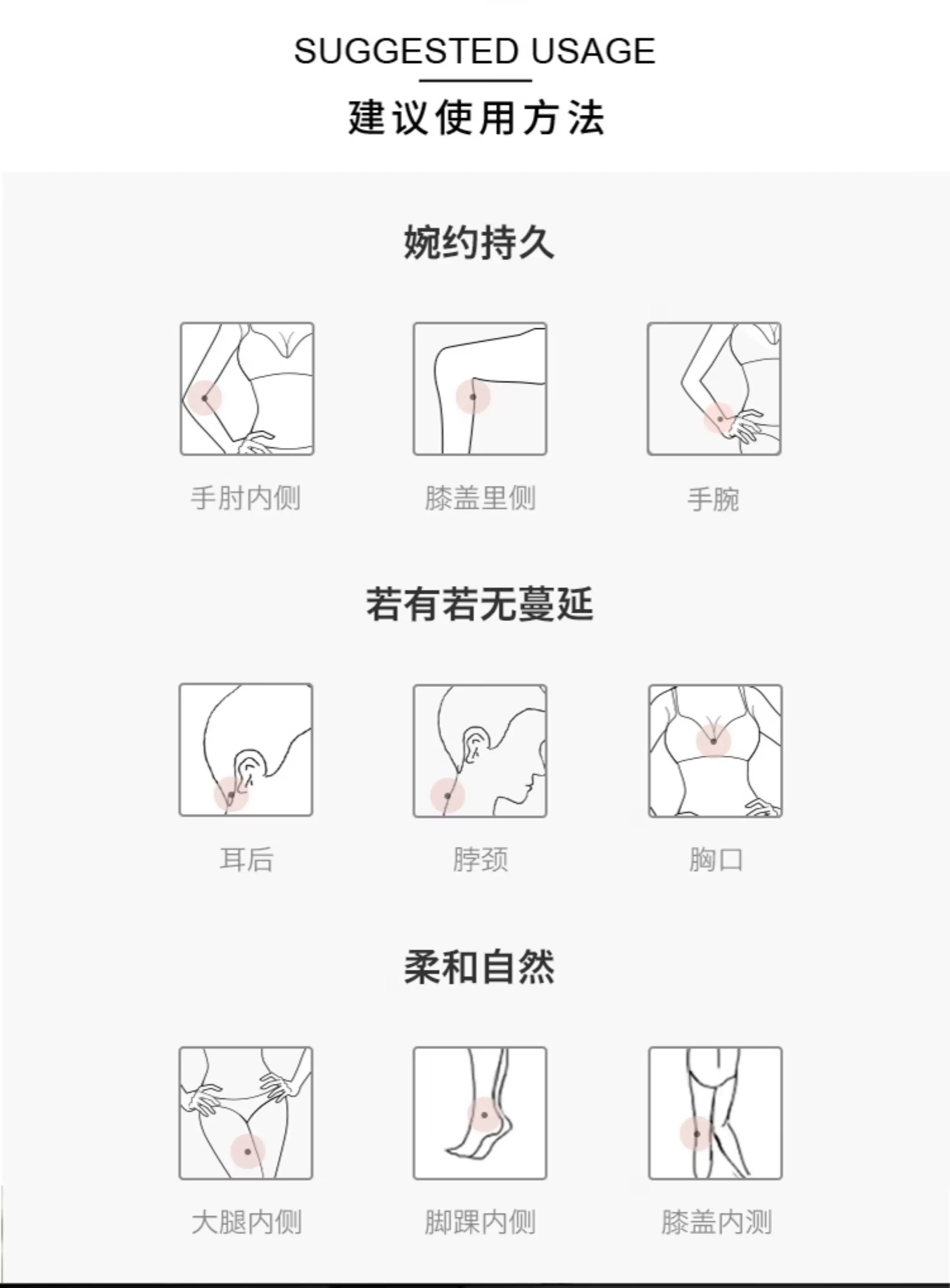 SUGGESTED USAGE

建议使用方法

婉约持久

手肘内侧

膝盖里侧

手腕

若有若无蔓延

耳后

脖颈

胸口

柔和自然

大腿内侧

脚踝内侧

膝盖内测