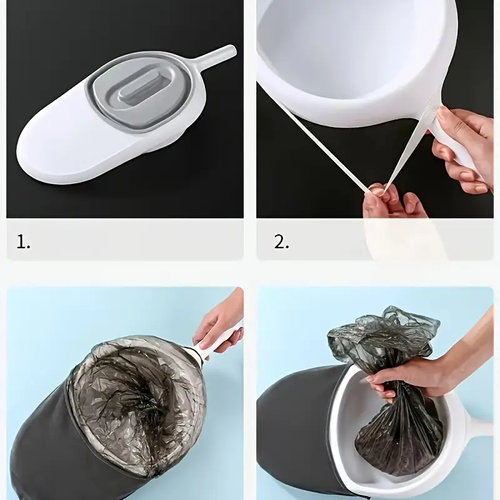 1.

2.