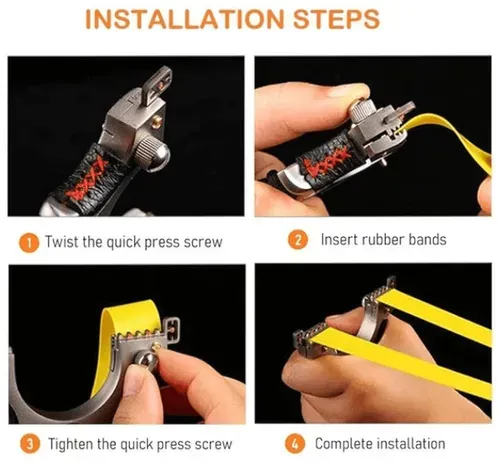 INSTALLATION STEPS

1 Twist the quick press screw

2 Insert rubber bands

3 Tighten the quick press screw

4 Complete installation