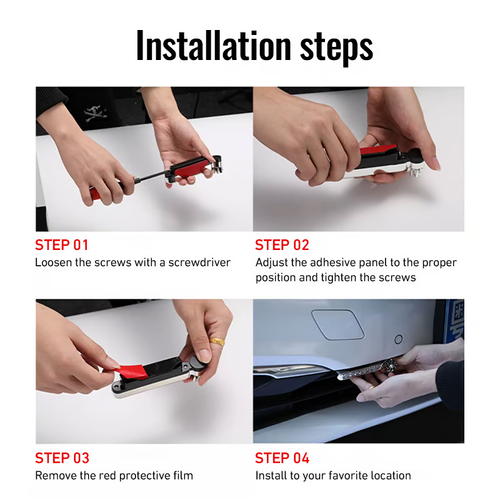 Installation steps

STEP 01
Loosen the screws with a screwdriver

STEP 02
Adjust the adhesive panel to the proper position and tighten the screws

STEP 03
Remove the red protective film

STEP 04
Install to your favorite location