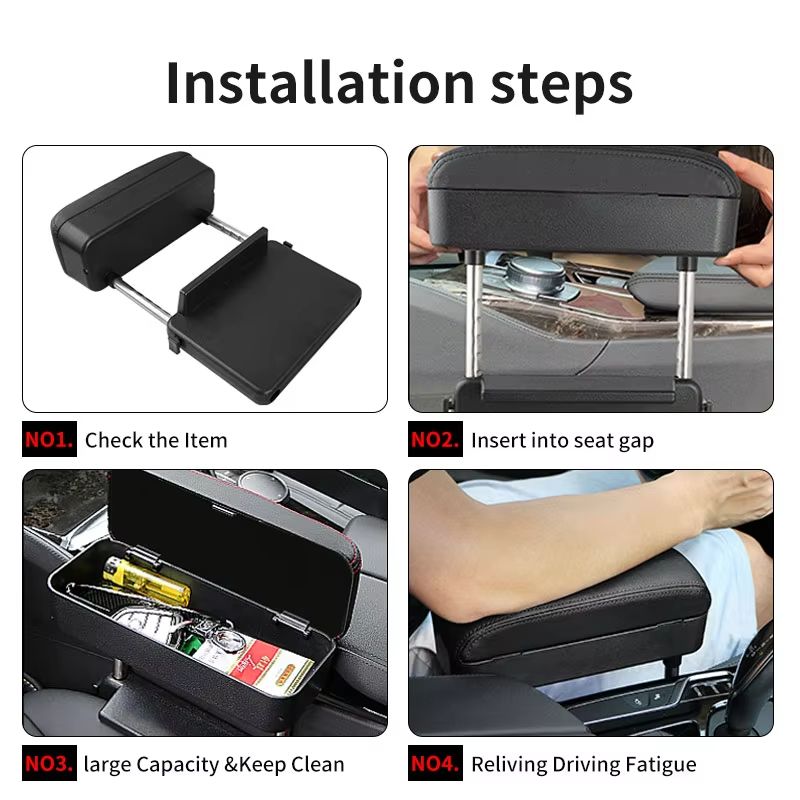 Installation steps

NO1. Check the Item

NO2. Insert into seat gap

NO3. large Capacity &Keep Clean

NO4. Reliving Driving Fatigue