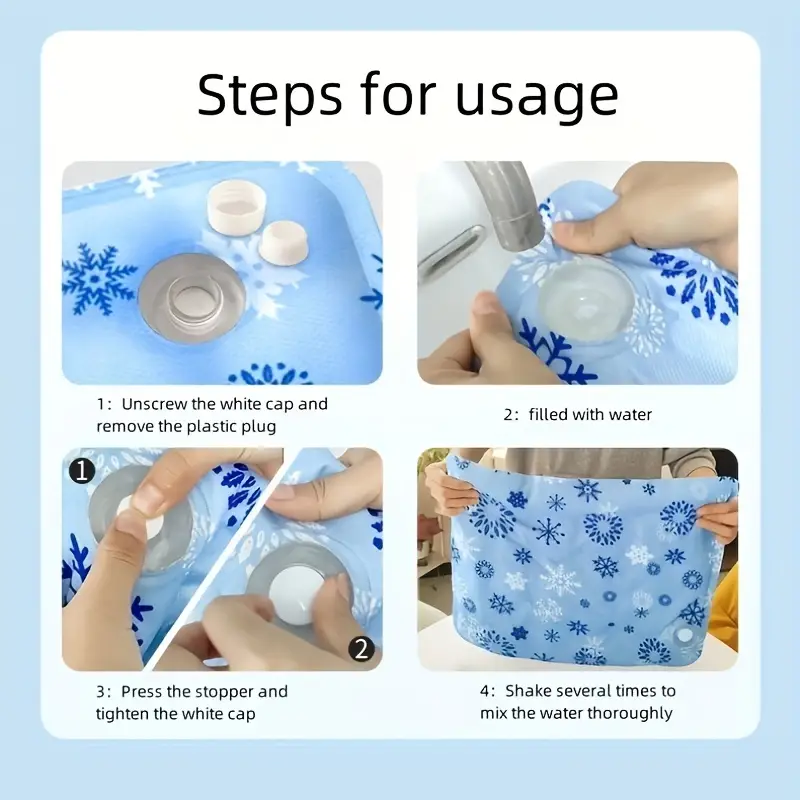 Steps for usage

1: Unscrew the white cap and remove the plastic plug

2: filled with water

1

2

3: Press the stopper and tighten the white cap

4: Shake several times to mix the water thoroughly