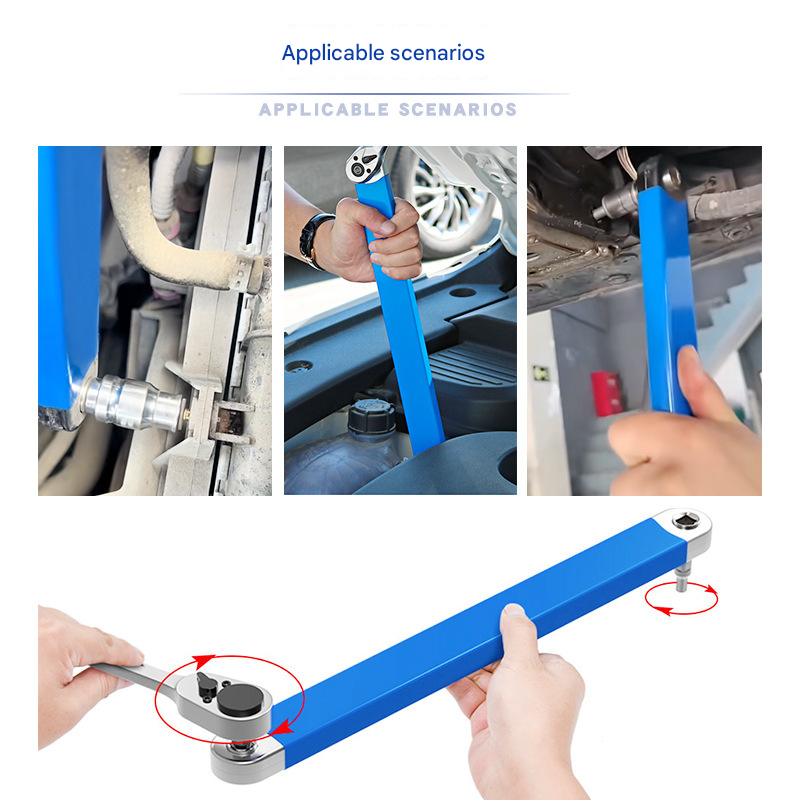 Applicable scenarios

APPLICABLE SCENARIOS