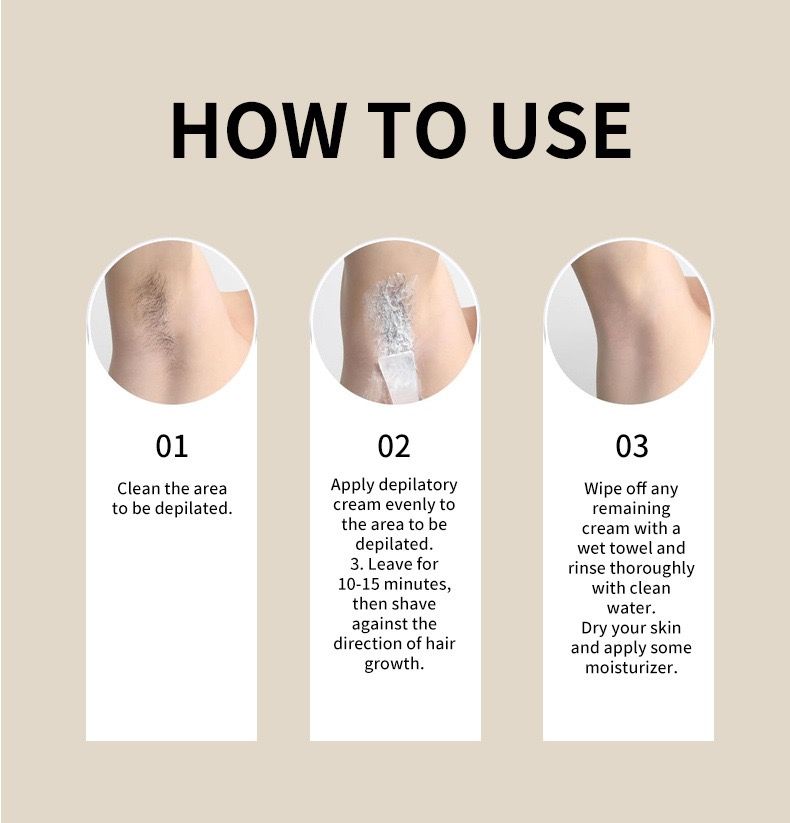 HOW TO USE

01

Clean the area to be depilated.

02

Apply depilatory cream evenly to the area to be depilated.
3. Leave for 10-15 minutes, then shave against the direction of hair growth.

03

Wipe off any remaining cream with a wet towel and rinse thoroughly with clean water.
Dry your skin and apply some moisturizer.