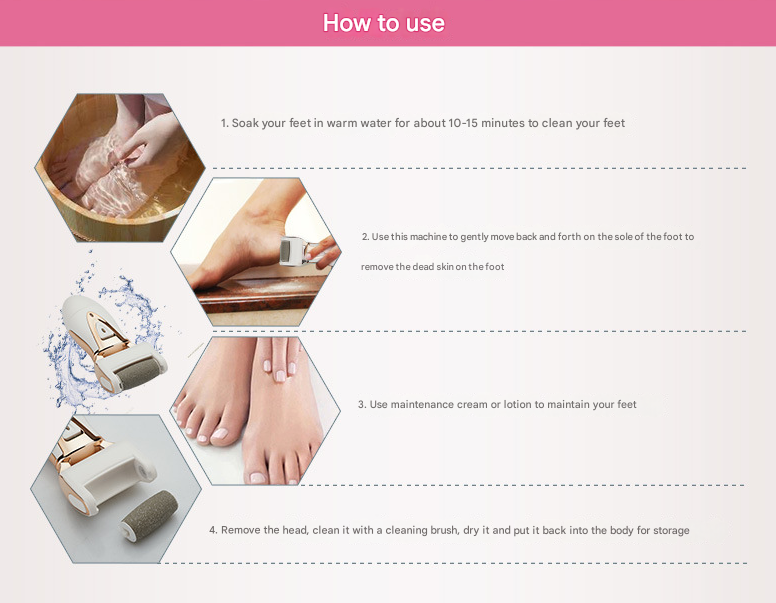 How to use

1. Soak your feet in warm water for about 10-15 minutes to clean your feet

2. Use this machine to gently move back and forth on the sole of the foot to remove the dead skin on the foot

3. Use maintenance cream or lotion to maintain your feet

4. Remove the head, clean it with a cleaning brush, dry it and put it back into the body for storage