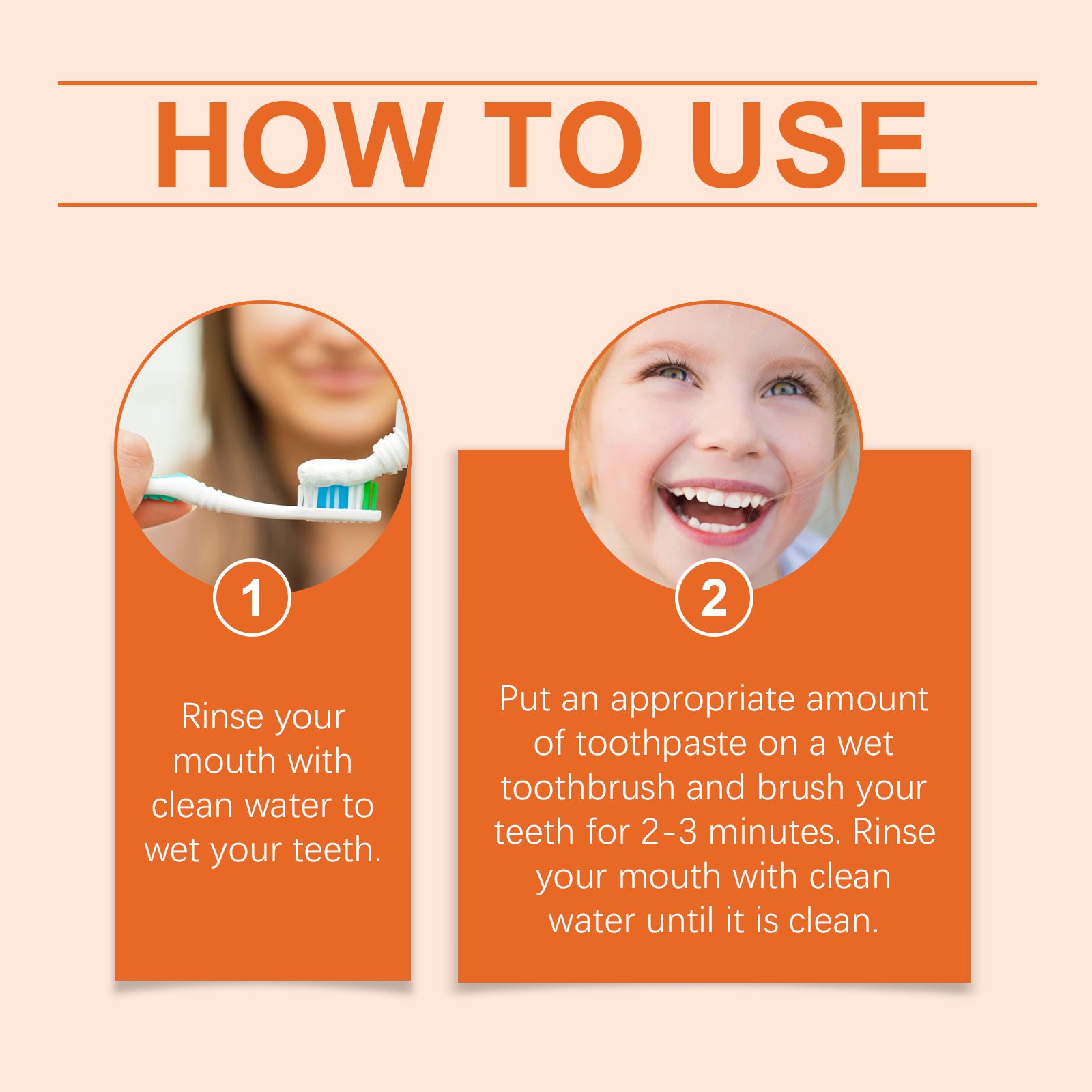 HOW TO USE

1

Rinse your mouth with clean water to wet your teeth.

2

Put an appropriate amount of toothpaste on a wet toothbrush and brush your teeth for 2-3 minutes. Rinse your mouth with clean water until it is clean.