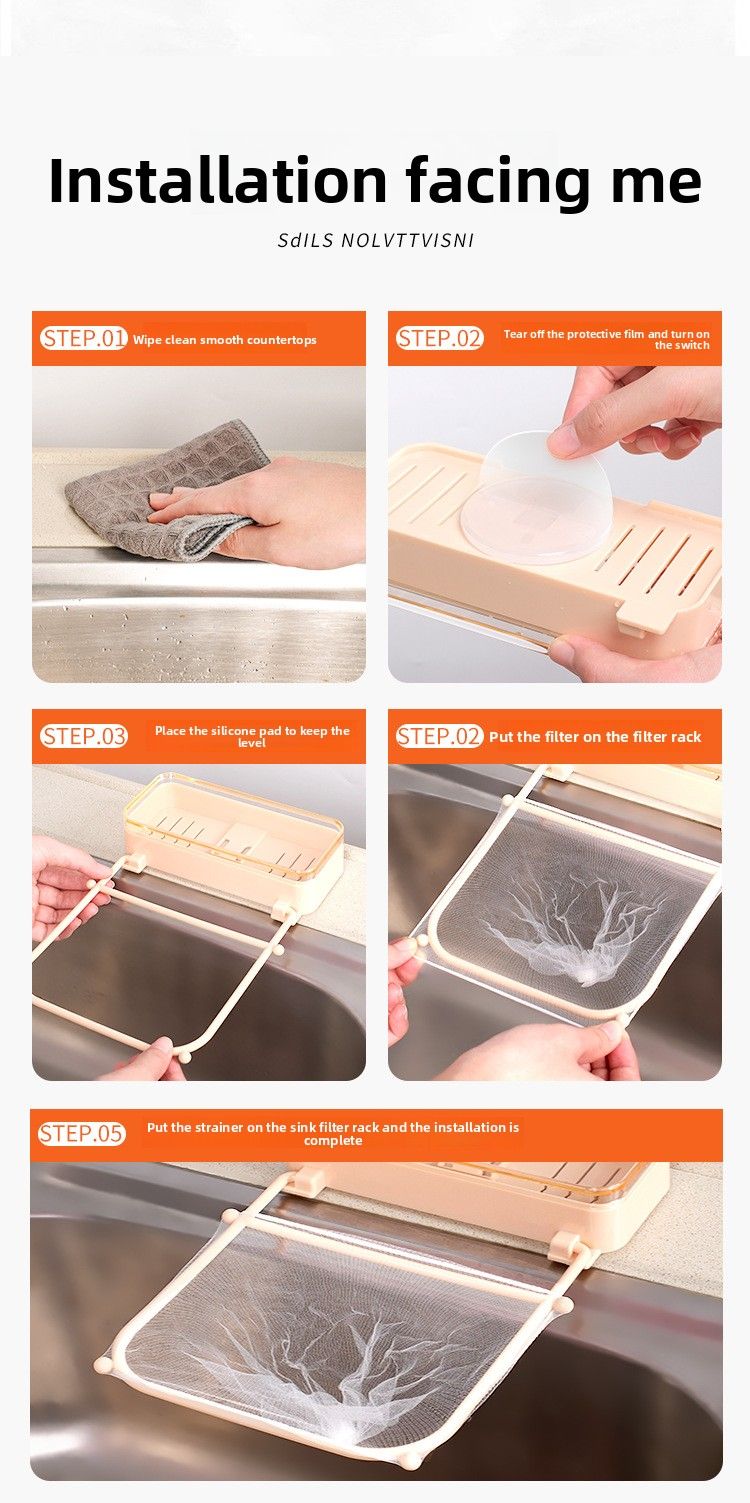 Installation facing me

SdILS NOLVTTVISNI

STEP.01 Wipe clean smooth countertops

STEP.02 Tear off the protective film and turn on the switch

STEP.03 Place the silicone pad to keep the level

STEP.02 Put the filter on the filter rack

STEP.05 Put the strainer on the sink filter rack and the installation is complete