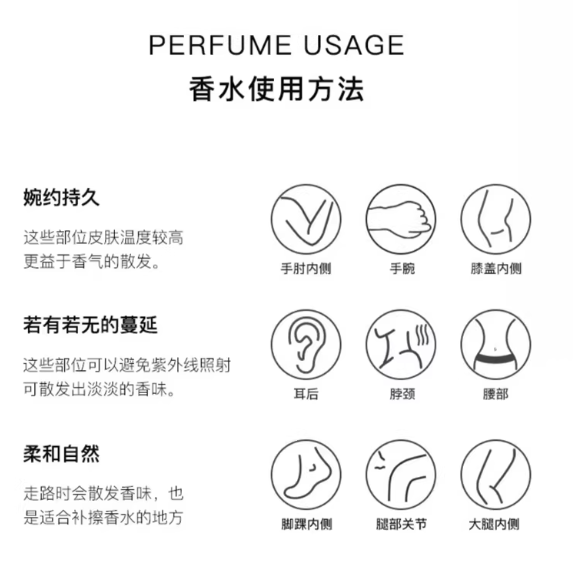 PERFUME USAGE
香水使用方法

婉约持久

这些部位皮肤温度较高
更益于香气的散发。

手肘内侧 手腕 膝盖内侧

若有若无的蔓延

这些部位可以避免紫外线照射
可散发出淡淡的香味。

耳后 脖颈 腰部

柔和自然

走路时会散发香味，也
是适合补擦香水的地方

脚踝内侧 腿部关节 大腿内侧