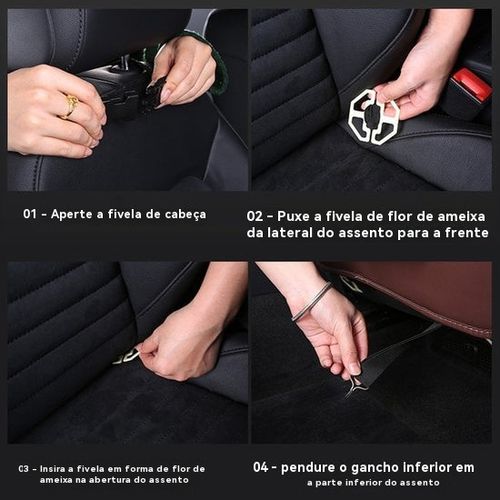 01 - Aperte a fivela de cabeça

02 - Puxe a fivela de flor de ameixa da lateral do assento para a frente

03 - Insira a fivela em forma de flor de ameixa na abertura do assento

04 - pendure o gancho inferior em a parte inferior do assento