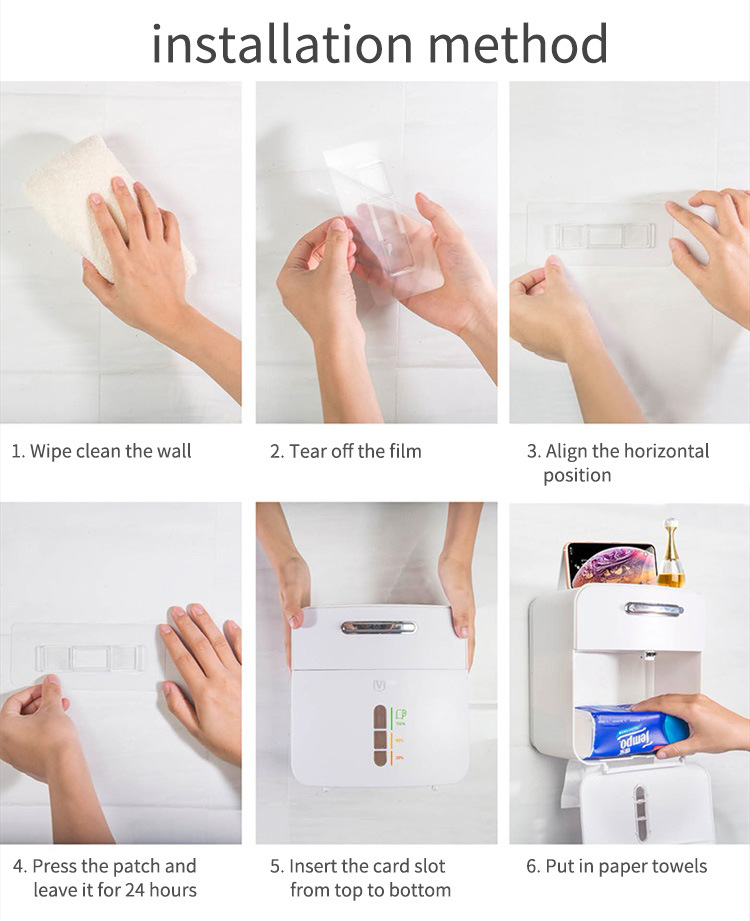 installation method

1. Wipe clean the wall

2. Tear off the film

3. Align the horizontal position

4. Press the patch and leave it for 24 hours

5. Insert the card slot from top to bottom

6. Put in paper towels

Tempo