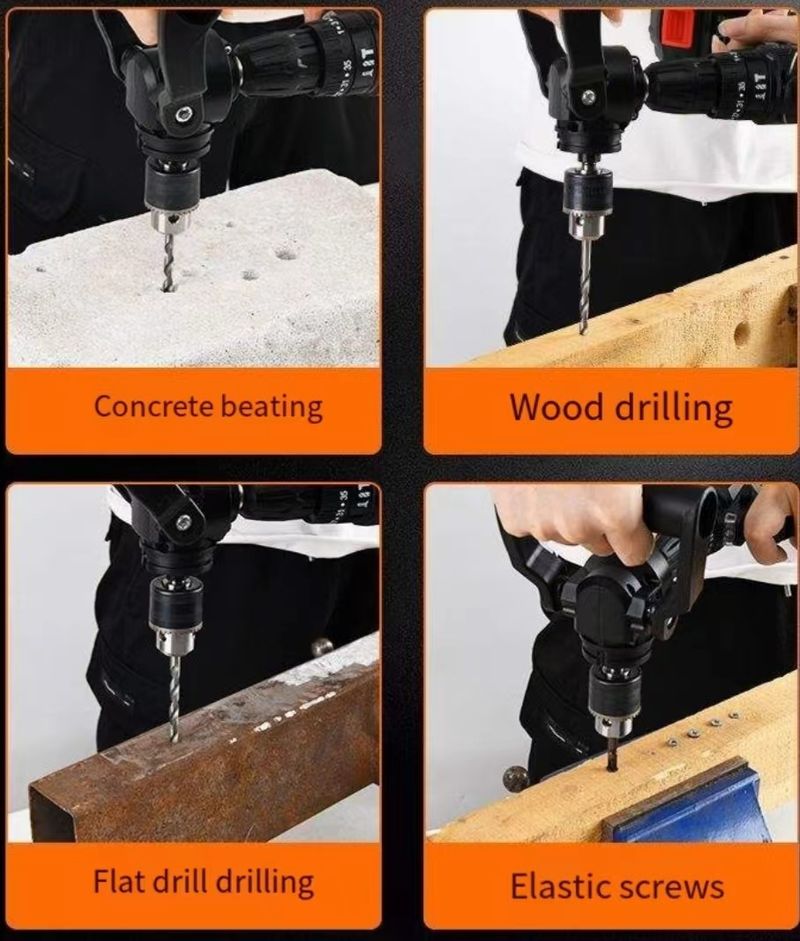 Concrete beating

Wood drilling

Flat drill drilling

Elastic screws