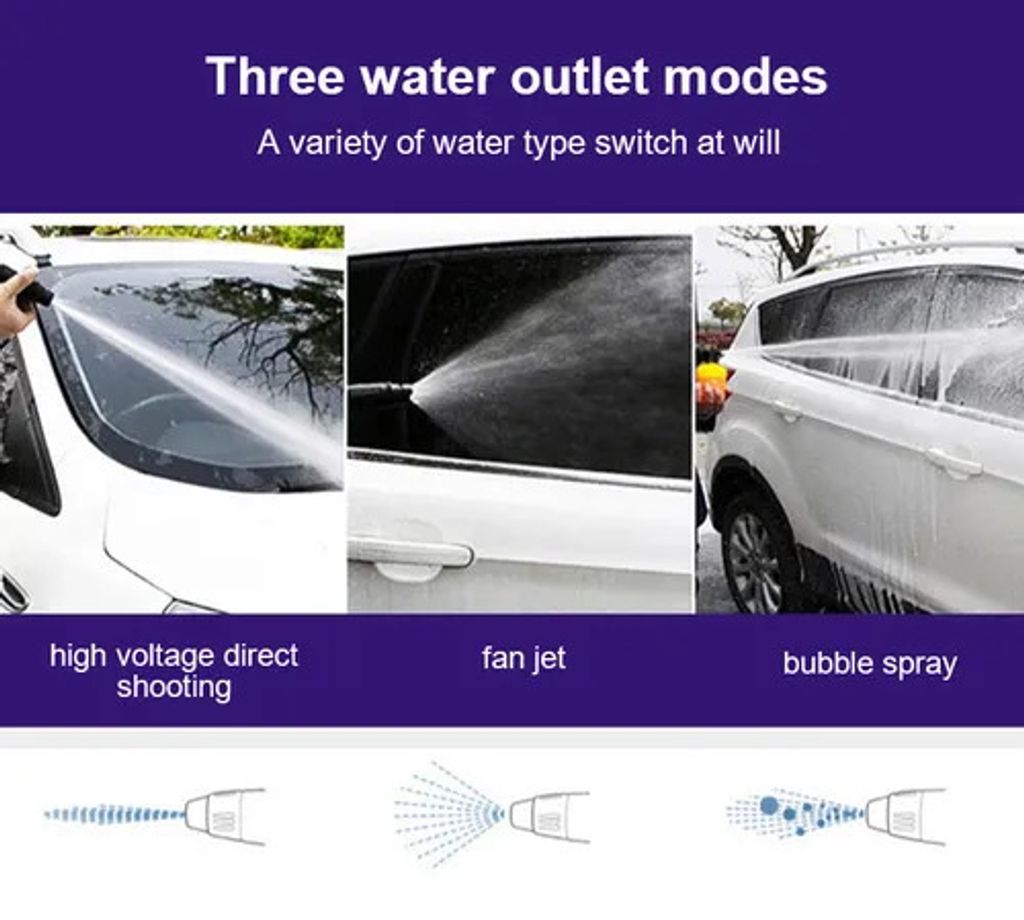 Three water outlet modes

A variety of water type switch at will

high voltage direct shooting

fan jet

bubble spray