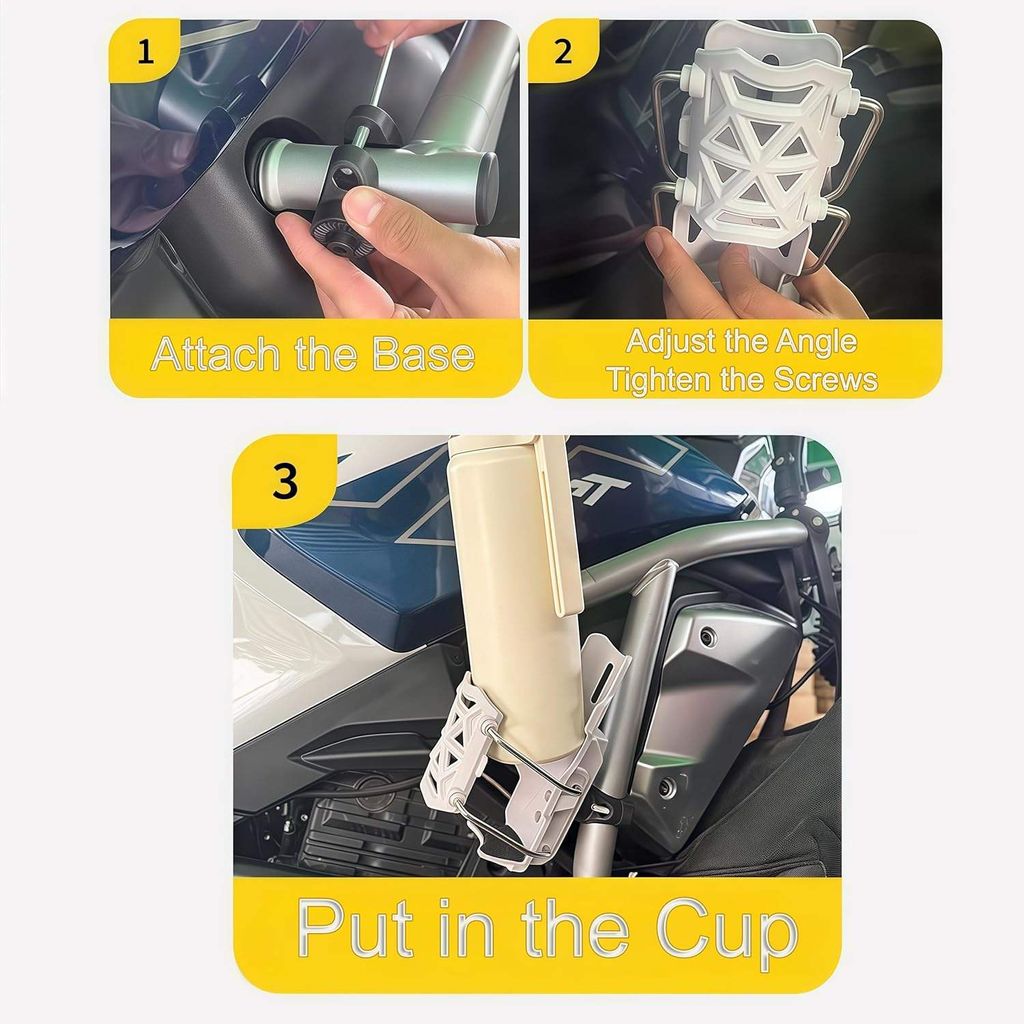 1

Attach the Base

2

Adjust the Angle
Tighten the Screws

3

Put in the Cup