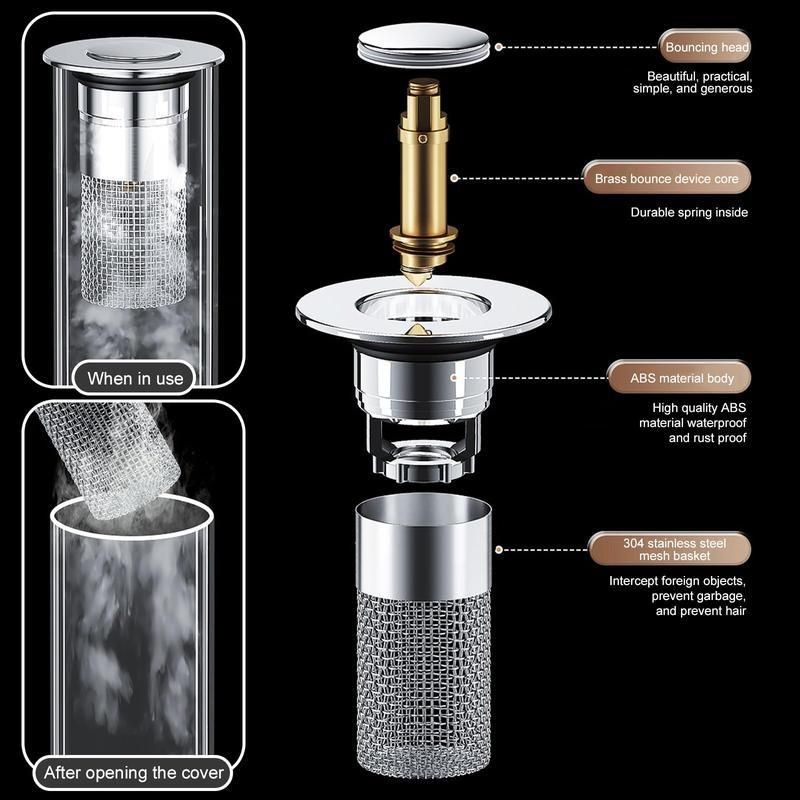 When in use

After opening the cover

Bouncing head

Beautiful, practical, simple, and generous

Brass bounce device core

Durable spring inside

ABS material body

High quality ABS material waterproof and rust proof

304 stainless steel mesh basket

Intercept foreign objects, prevent garbage, and prevent hair