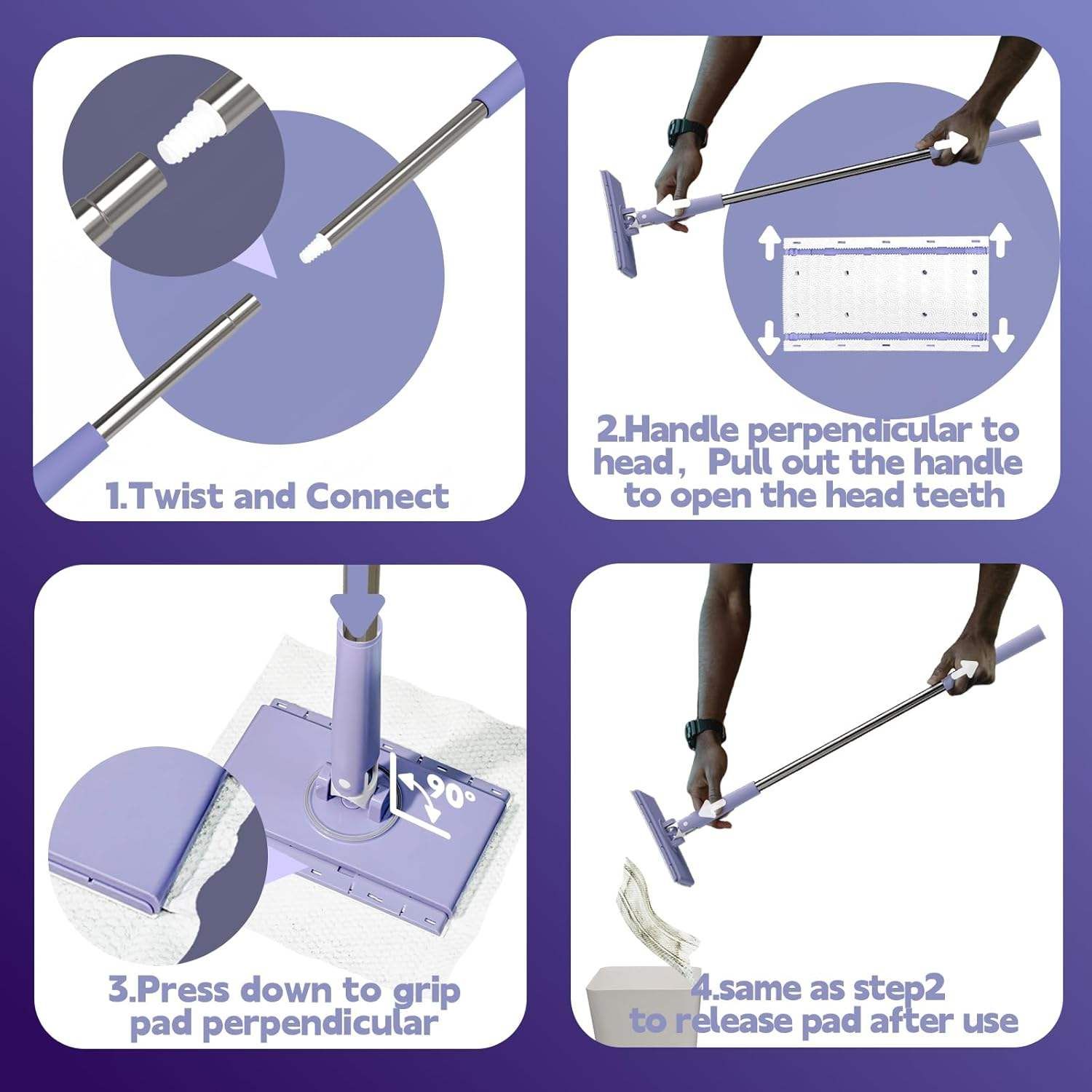 1.Twist and Connect

2.Handle perpendicular to head， Pull out the handle to open the head teeth

90°

3.Press down to grip pad perpendicular

4.same as step2 to release pad after use