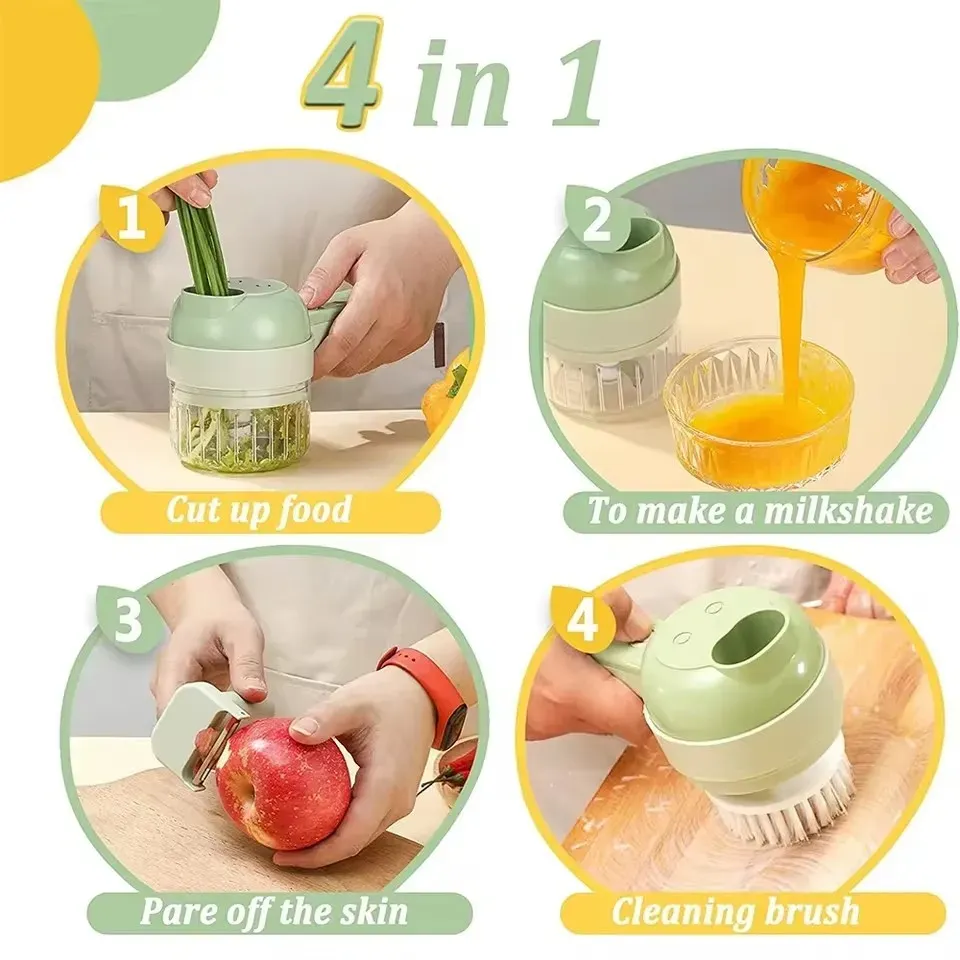 4 in 1

1
Cut up food

2
To make a milkshake

3
Pare off the skin

4
Cleaning brush