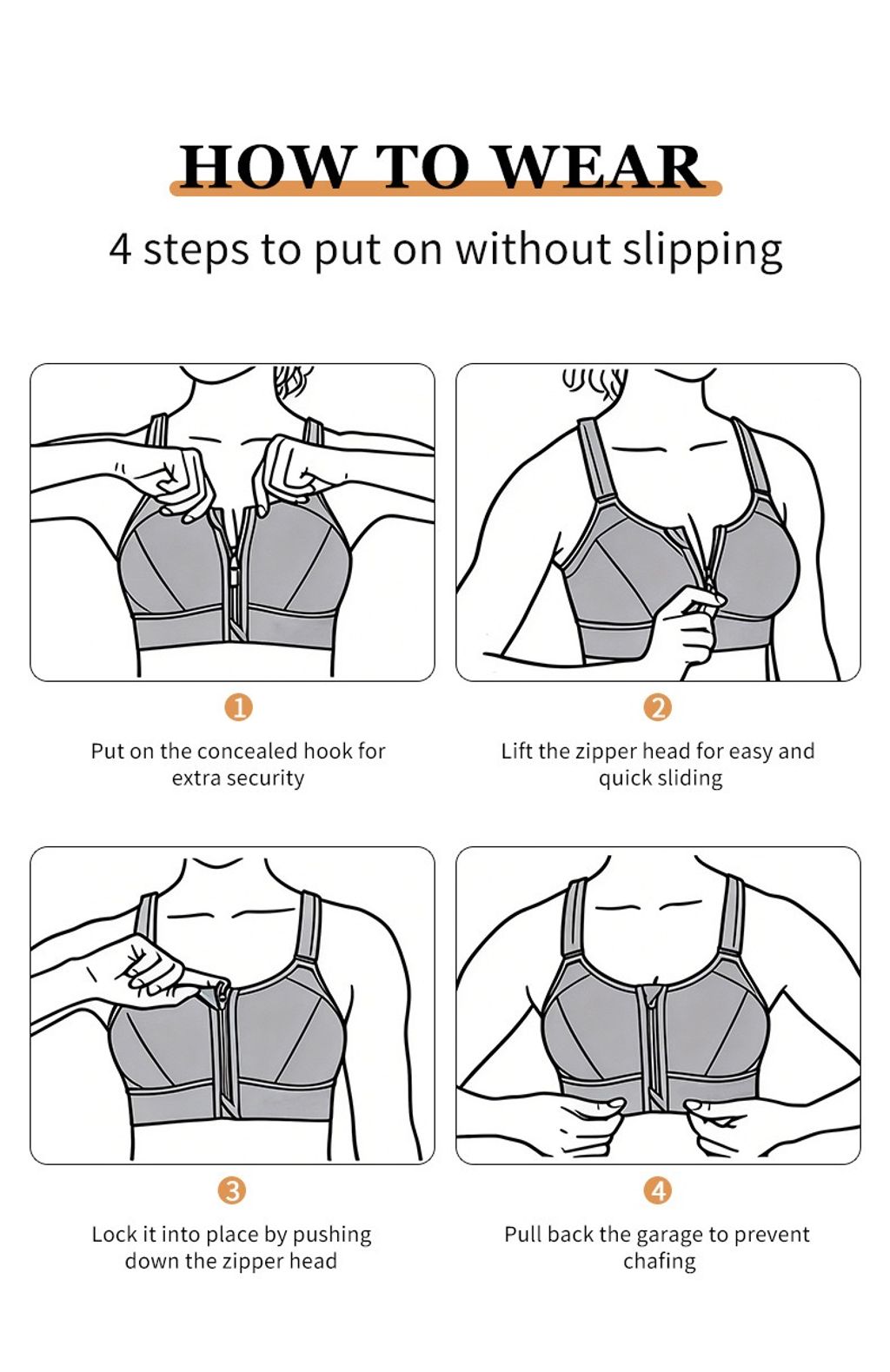 HOW TO WEAR

4 steps to put on without slipping

1

Put on the concealed hook for extra security

2

Lift the zipper head for easy and quick sliding

3

Lock it into place by pushing down the zipper head

4

Pull back the garage to prevent chafing