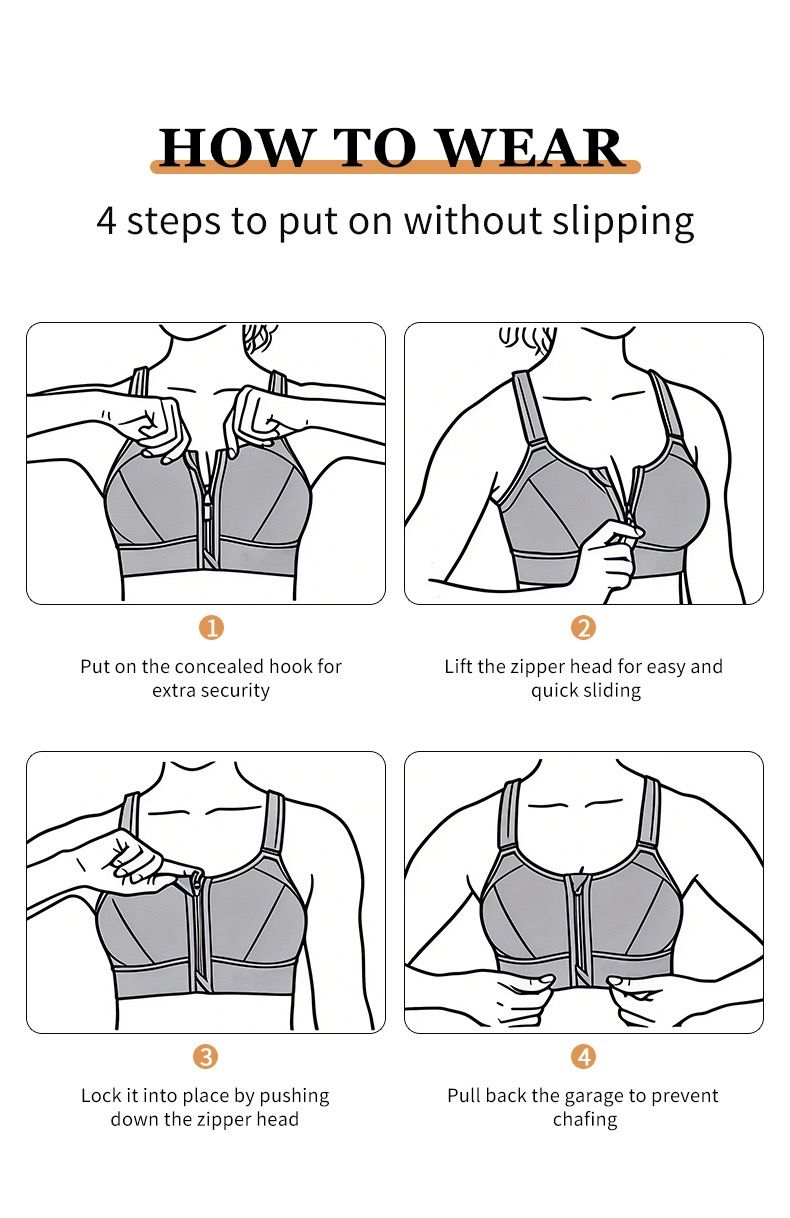 HOW TO WEAR

4 steps to put on without slipping

1

Put on the concealed hook for extra security

2

Lift the zipper head for easy and quick sliding

3

Lock it into place by pushing down the zipper head

4

Pull back the garage to prevent chafing