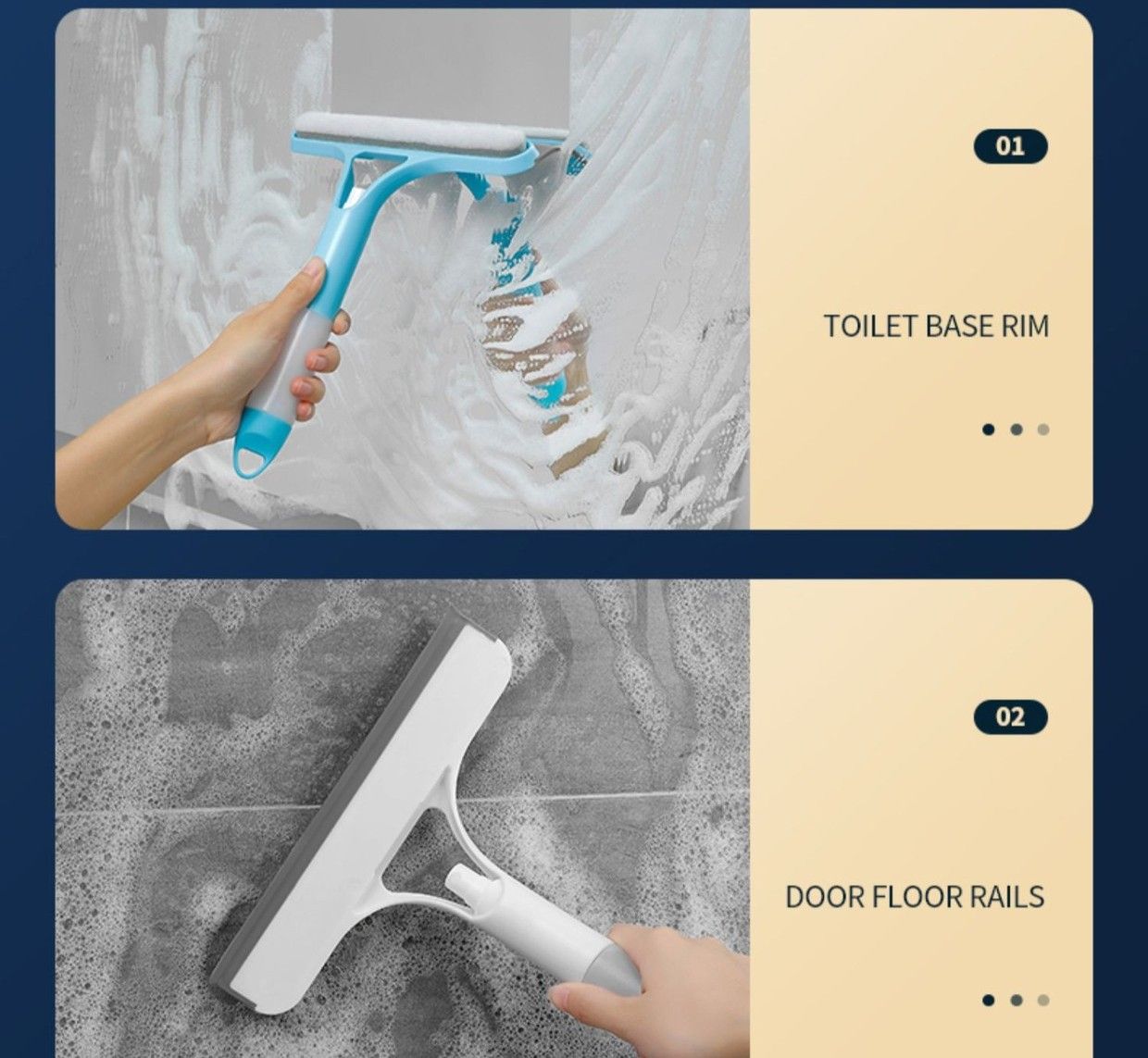 01

TOILET BASE RIM

02

DOOR FLOOR RAILS