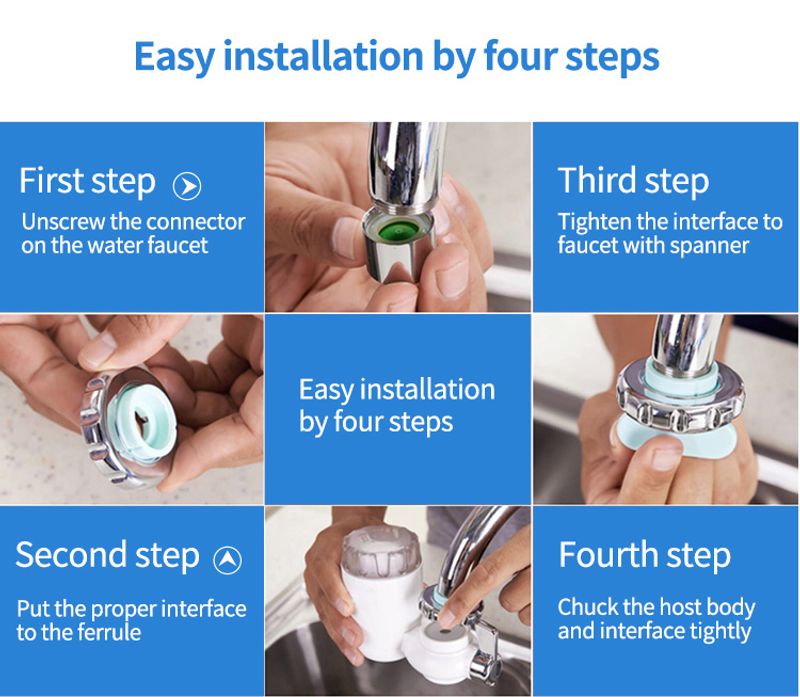 Easy installation by four steps

First step
Unscrew the connector on the water faucet

Third step
Tighten the interface to faucet with spanner

Easy installation by four steps

Second step
Put the proper interface to the ferrule

Fourth step
Chuck the host body and interface tightly