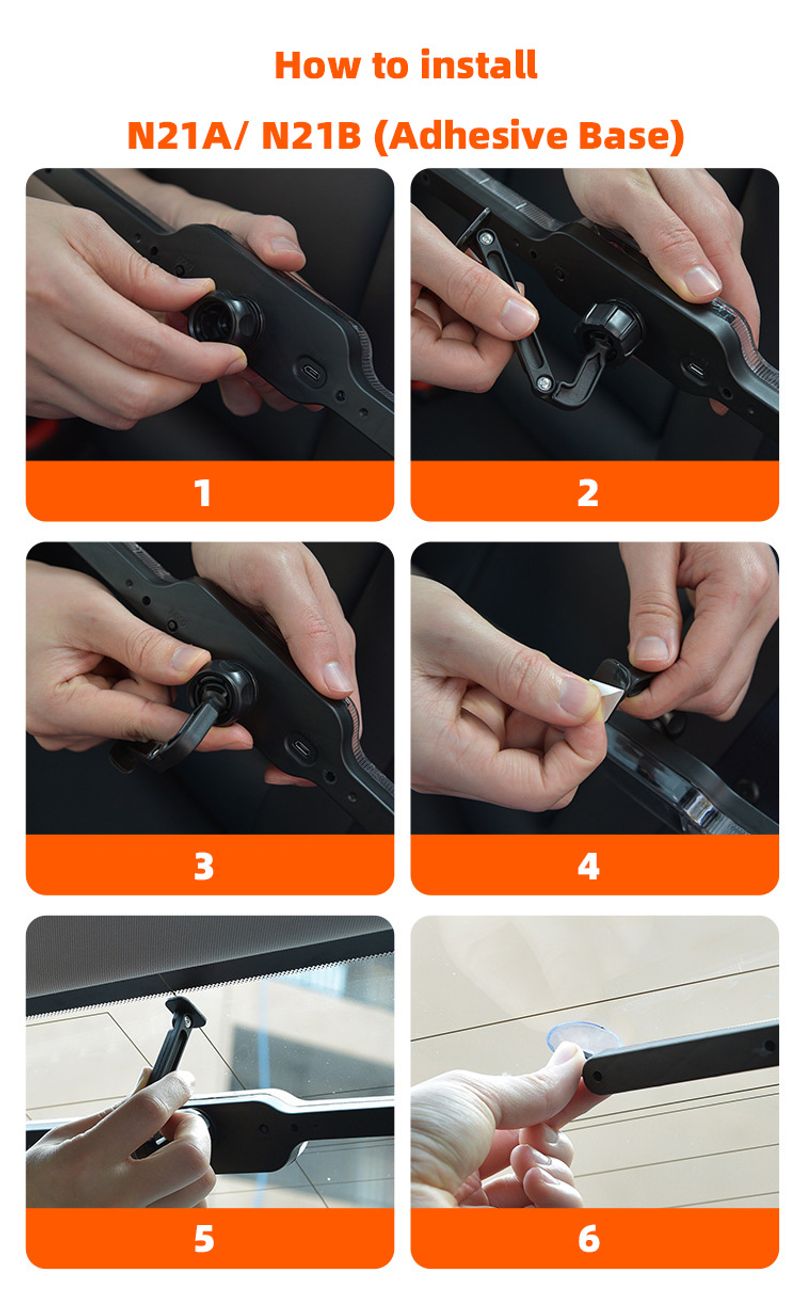 How to install

N21A/ N21B (Adhesive Base)

1

2

3

4

5

6