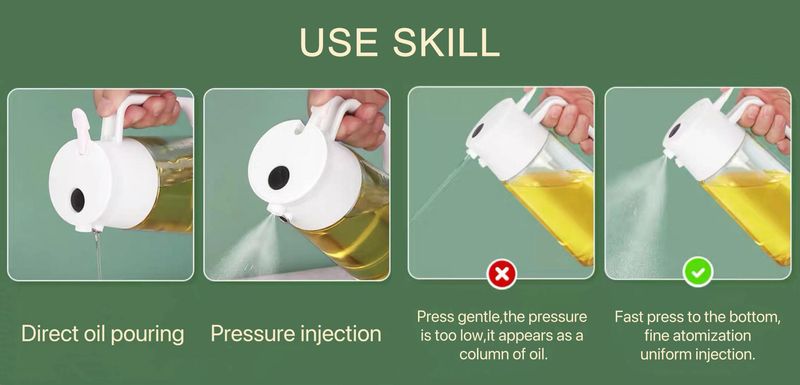 USE SKILL

Direct oil pouring

Pressure injection

Press gentle,the pressure is too low,it appears as a column of oil.

Fast press to the bottom, fine atomization uniform injection.