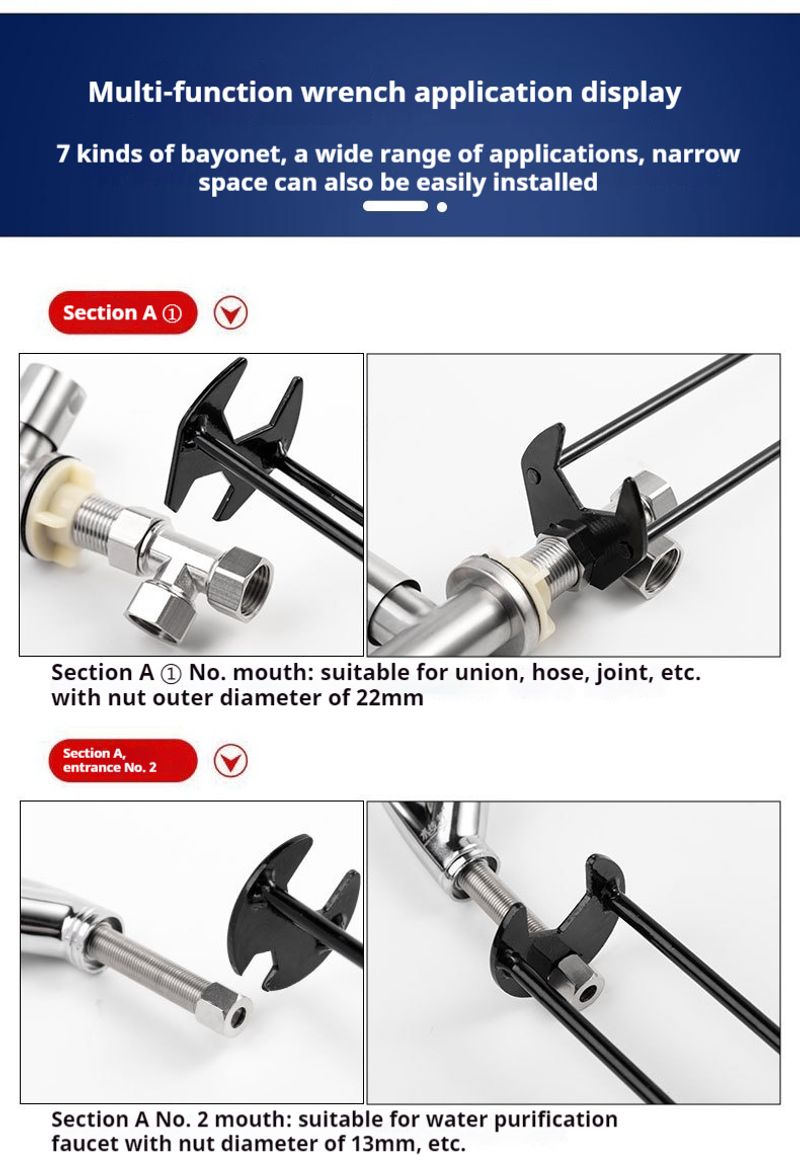 Multi-function wrench application display

7 kinds of bayonet, a wide range of applications, narrow space can also be easily installed

Section A ①

Section A ① No. mouth: suitable for union, hose, joint, etc. with nut outer diameter of 22mm

Section A, entrance No. 2

Section A No. 2 mouth: suitable for water purification faucet with nut diameter of 13mm, etc.