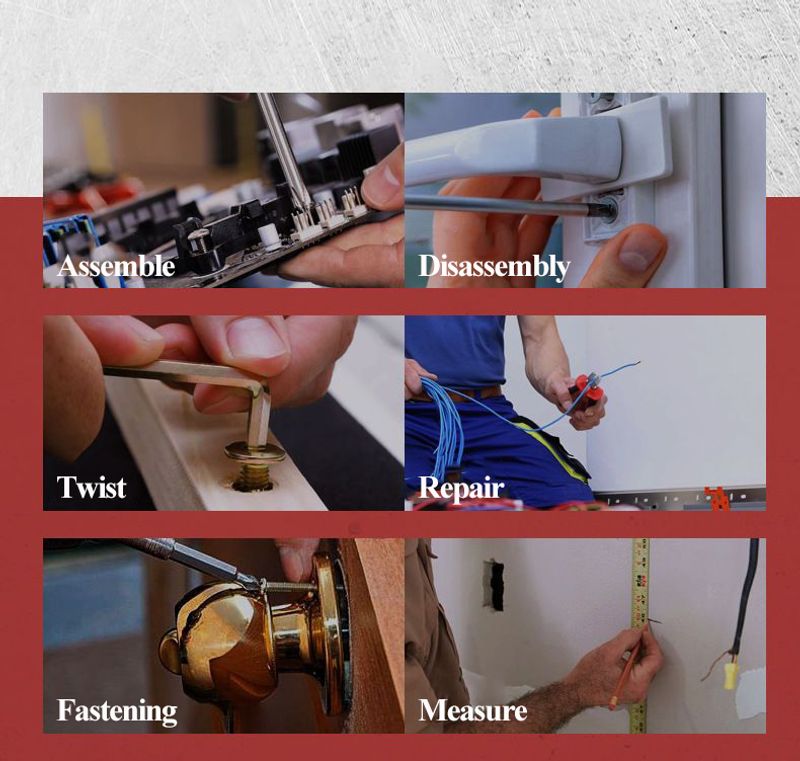 Assemble

Disassembly

Twist

Repair

Fastening

Measure