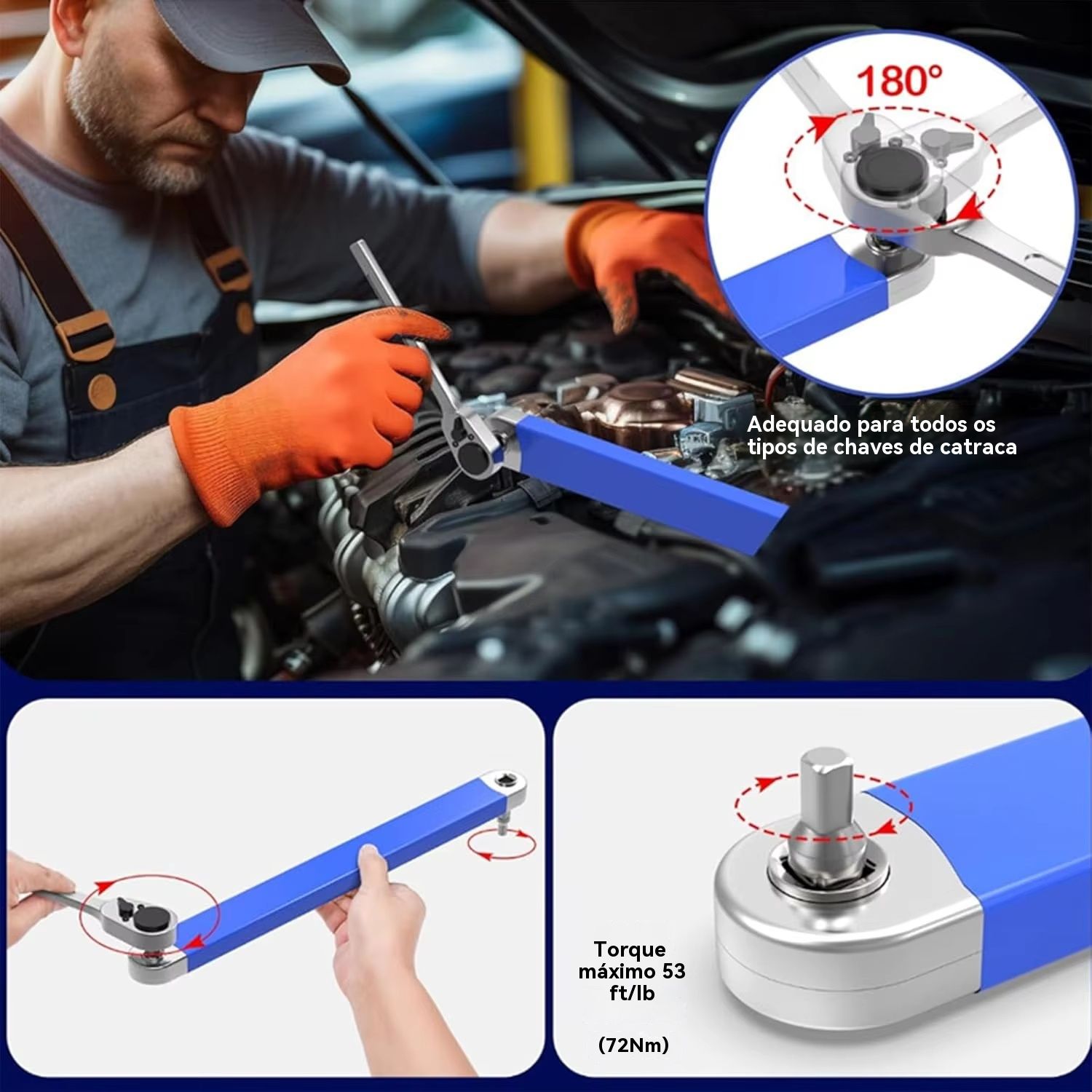 180°

Adequado para todos os tipos de chaves de catraca

Torque máximo 53 ft/lb

(72Nm)