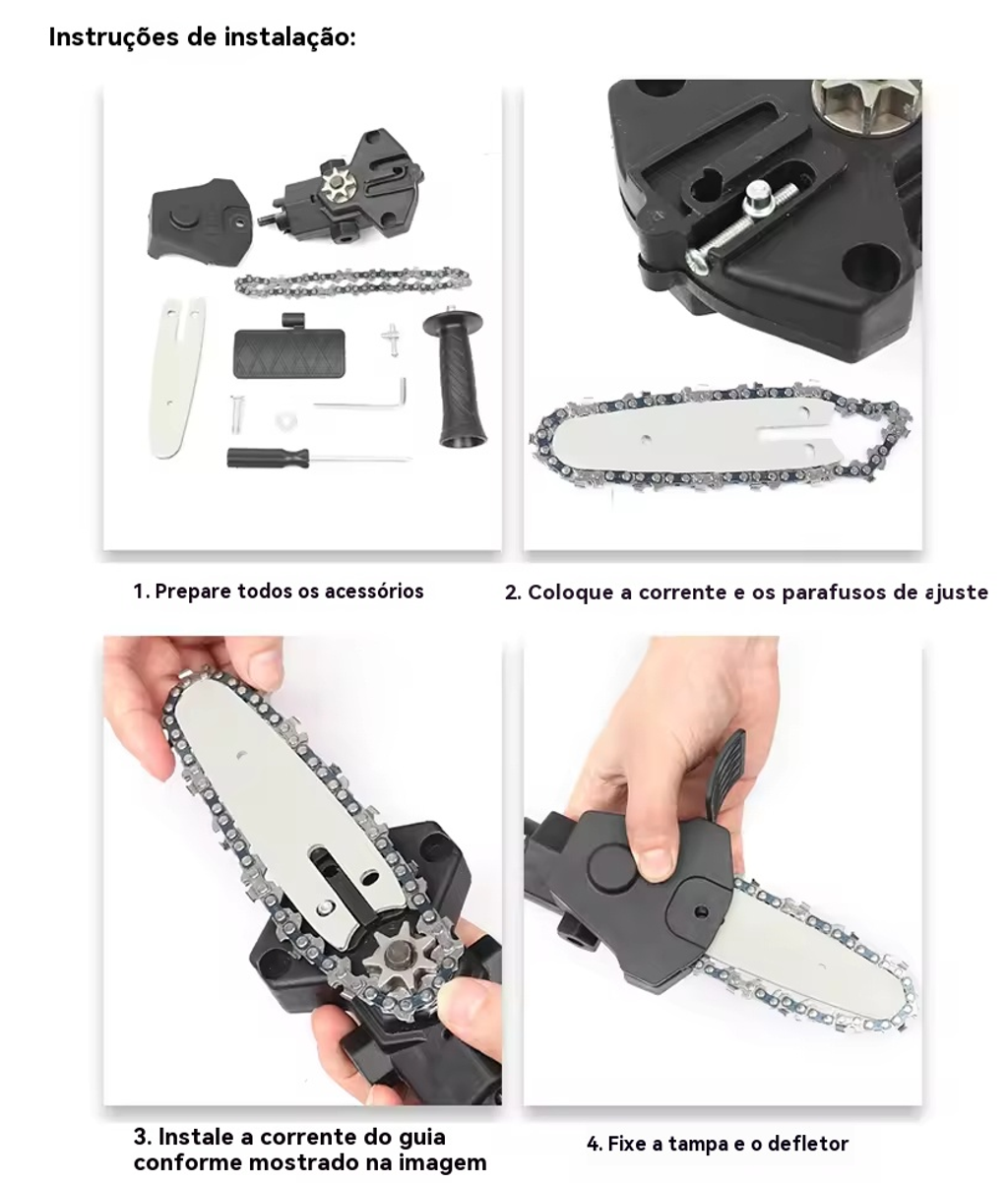 Instruções de instalação:

1. Prepare todos os acessórios

2. Coloque a corrente e os parafusos de ajuste

3. Instale a corrente do guia conforme mostrado na imagem

4. Fixe a tampa e o defletor