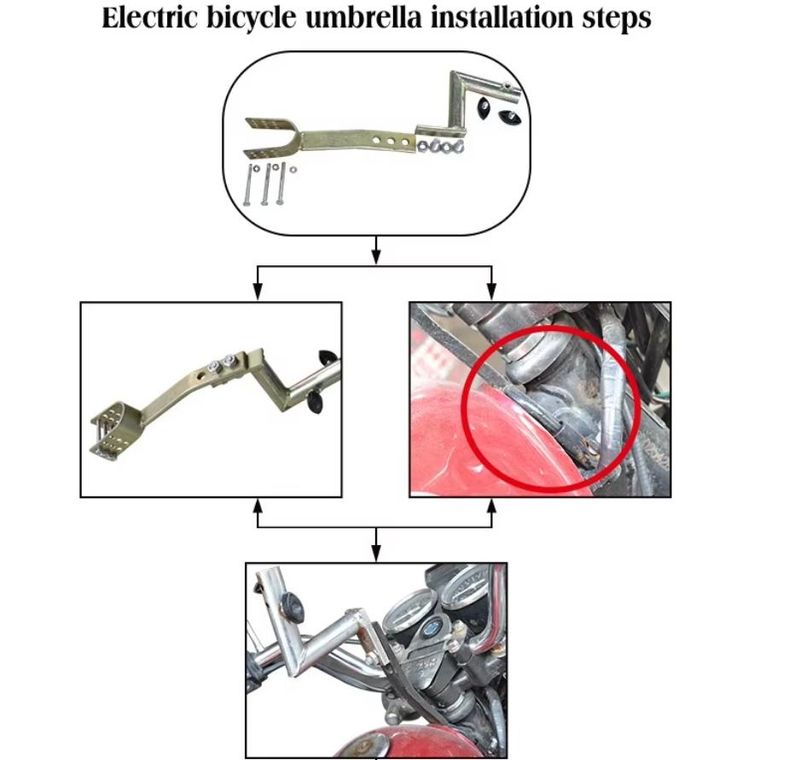 Electric bicycle umbrella installation steps