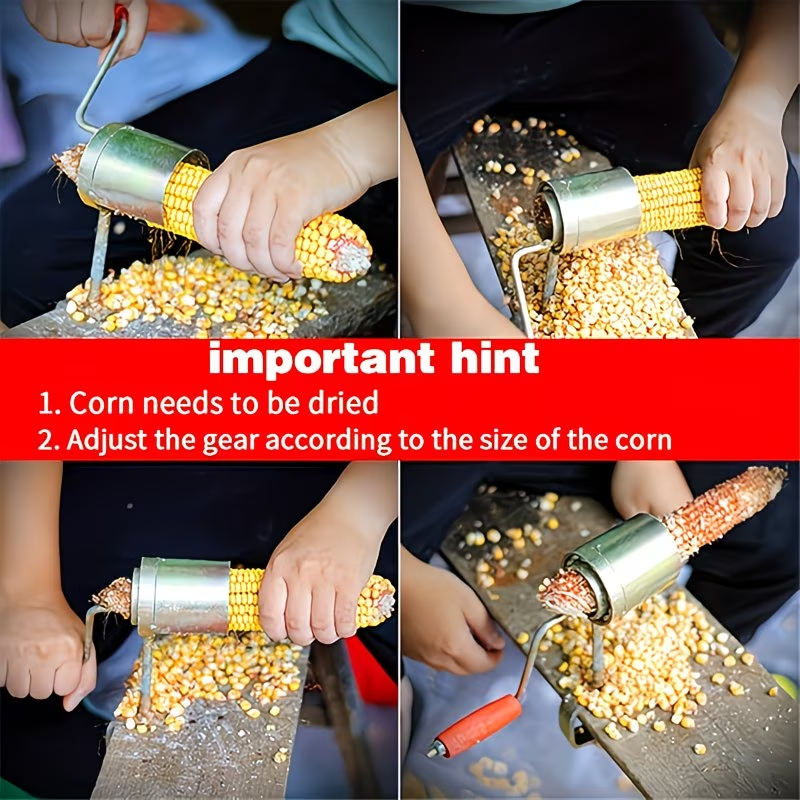 important hint

1. Corn needs to be dried
2. Adjust the gear according to the size of the corn